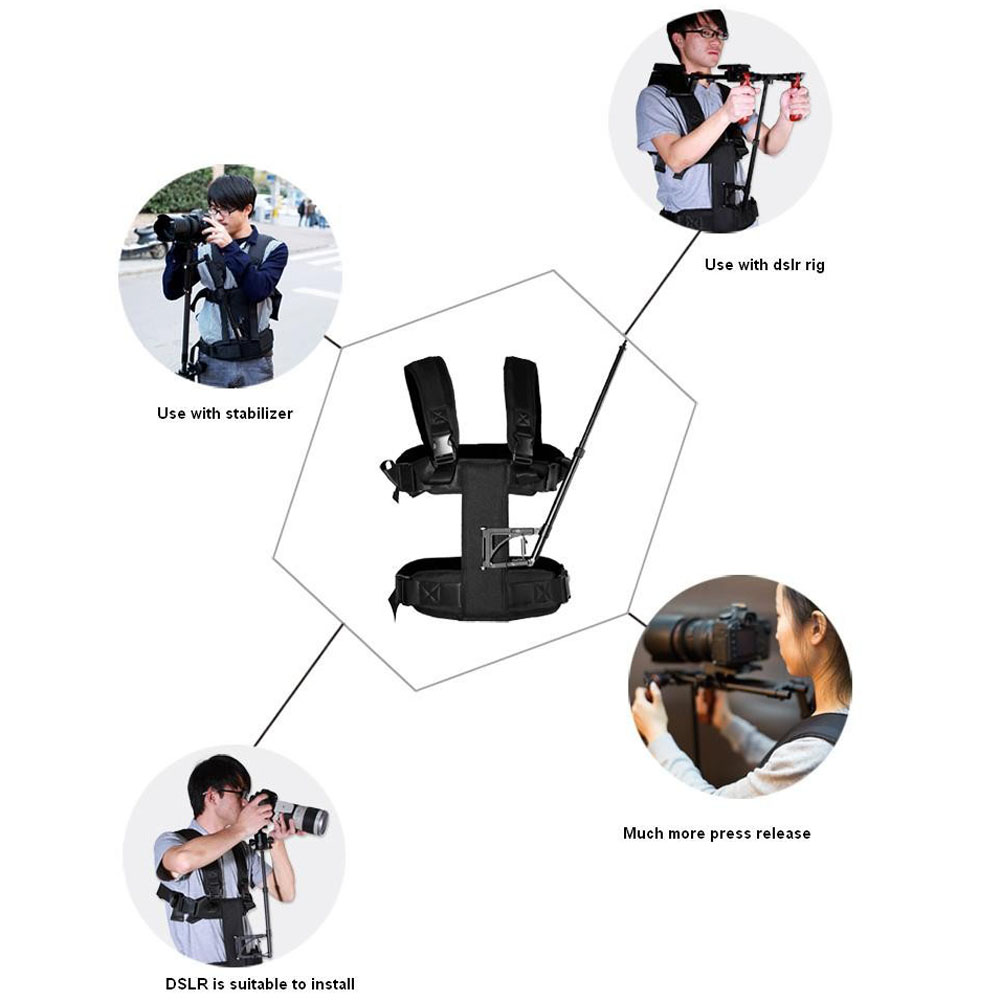 Use with dslr rig

Use with stabilizer

Much more press release

DSLR is suitable to install