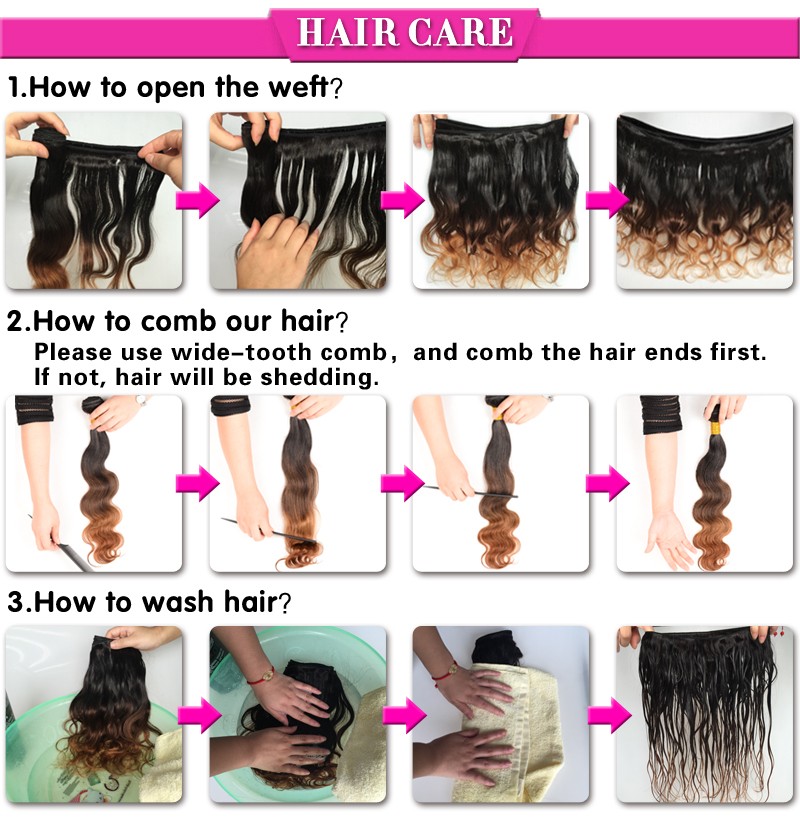 HAIR CARE

1.How to open the weft?

2.How to comb our hair?
Please use wide-tooth comb, and comb the hair ends first.
If not, hair will be shedding.

3.How to wash hair?