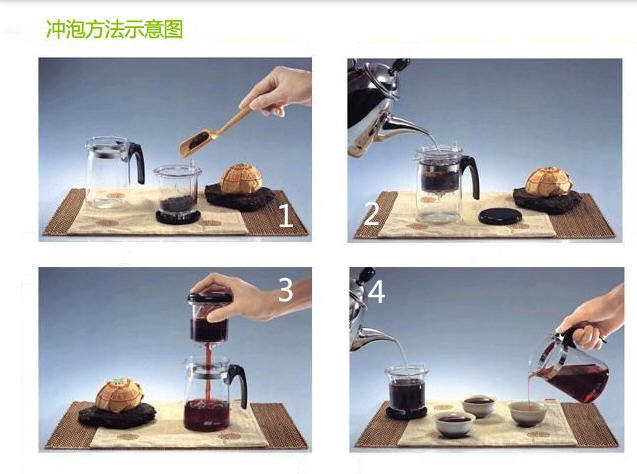 冲泡方法示意图

1

2

3

4