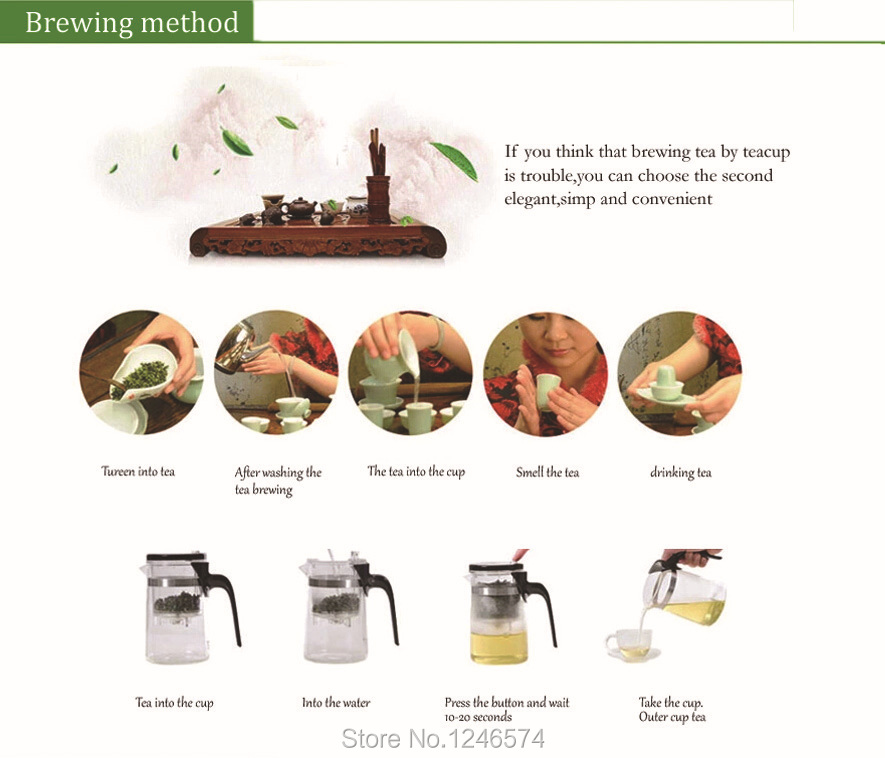 Brewing method

If you think that brewing tea by teacup is trouble,you can choose the second elegant,simp and convenient

Tureen into tea

After washing the tea brewing

The tea into the cup

Smell the tea

drinking tea

Tea into the cup

Into the water

Press the button and wait 10-20 seconds

Take the cup. Outer cup tea

Store No.1246574