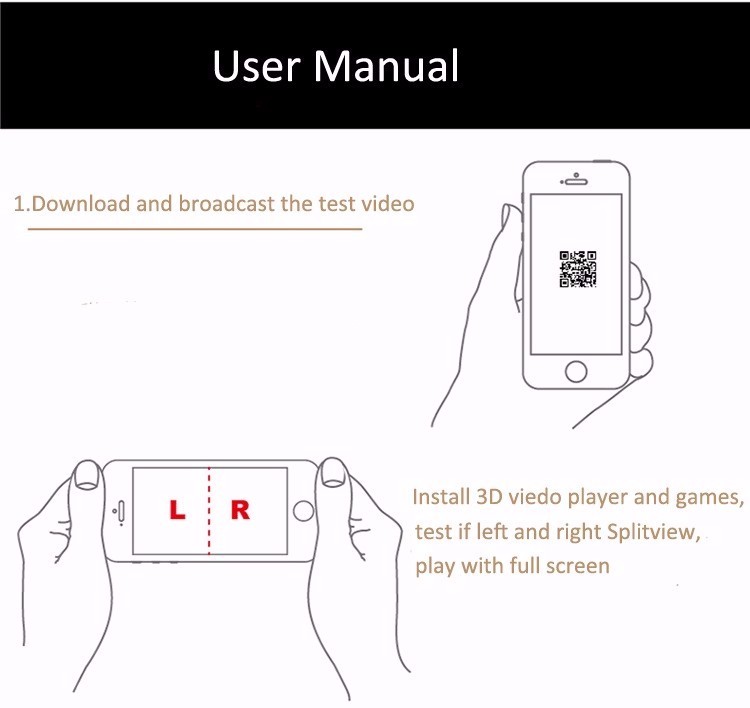 User Manual

1.Download and broadcast the test video

L R

Install 3D viedo player and games, test if left and right Splitview, play with full screen