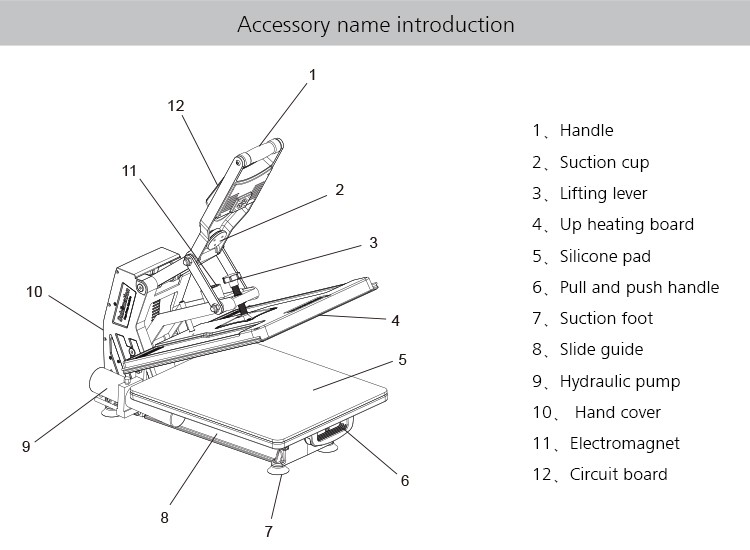 Accessory name introduction

1
12
11
2
3
10
4
5
9
6
8
7

1、Handle
2、Suction cup
3、Lifting lever
4、Up heating board
5、Silicone pad
6、Pull and push handle
7、Suction foot
8、Slide guide
9、Hydraulic pump
10、 Hand cover
11、Electromagnet
12、Circuit board