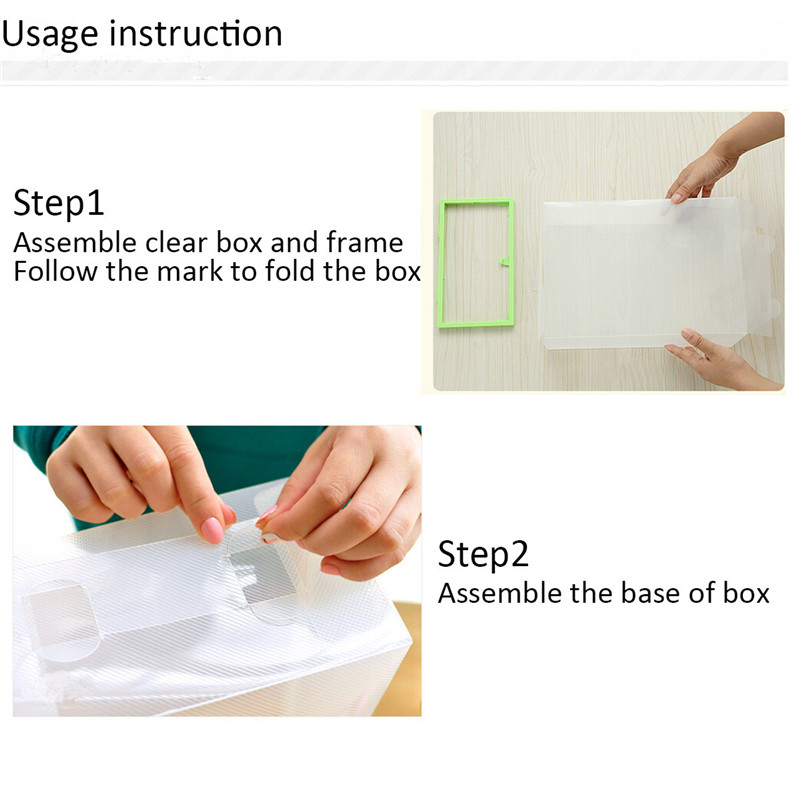 Usage instruction

Step1
Assemble clear box and frame
Follow the mark to fold the box

Step2
Assemble the base of box