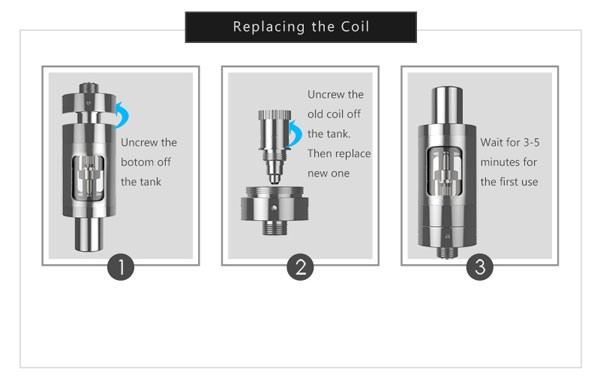 Replacing the Coil

Uncrew the botom off the tank

1

Uncrew the old coil off the tank. Then replace new one

2

Wait for 3-5 minutes for the first use

3