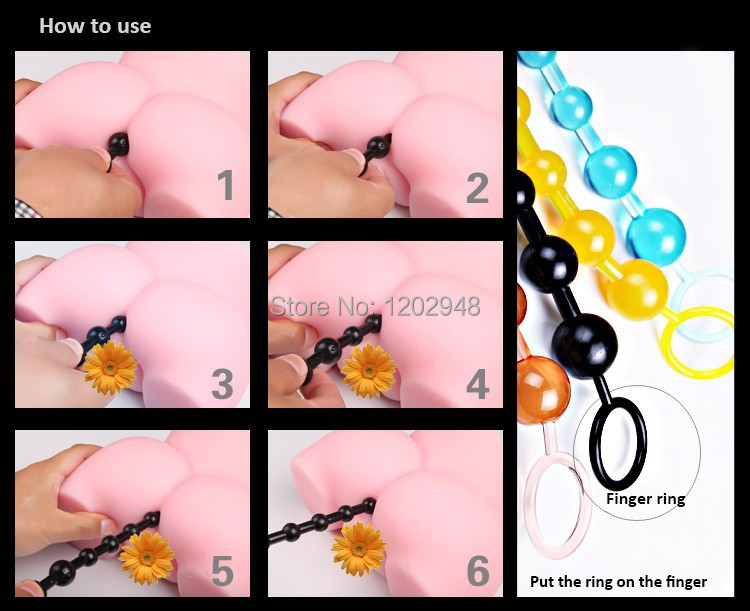 How to use

1

2

3

Store No: 1202948

4

5

6

Finger ring

Put the ring on the finger