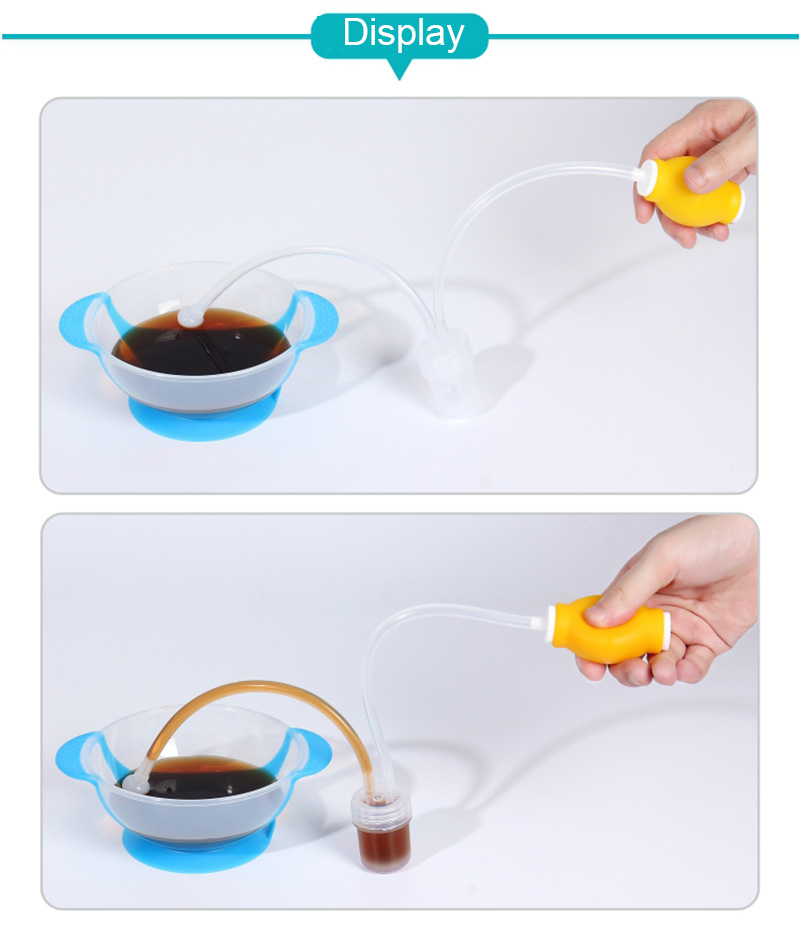 Display