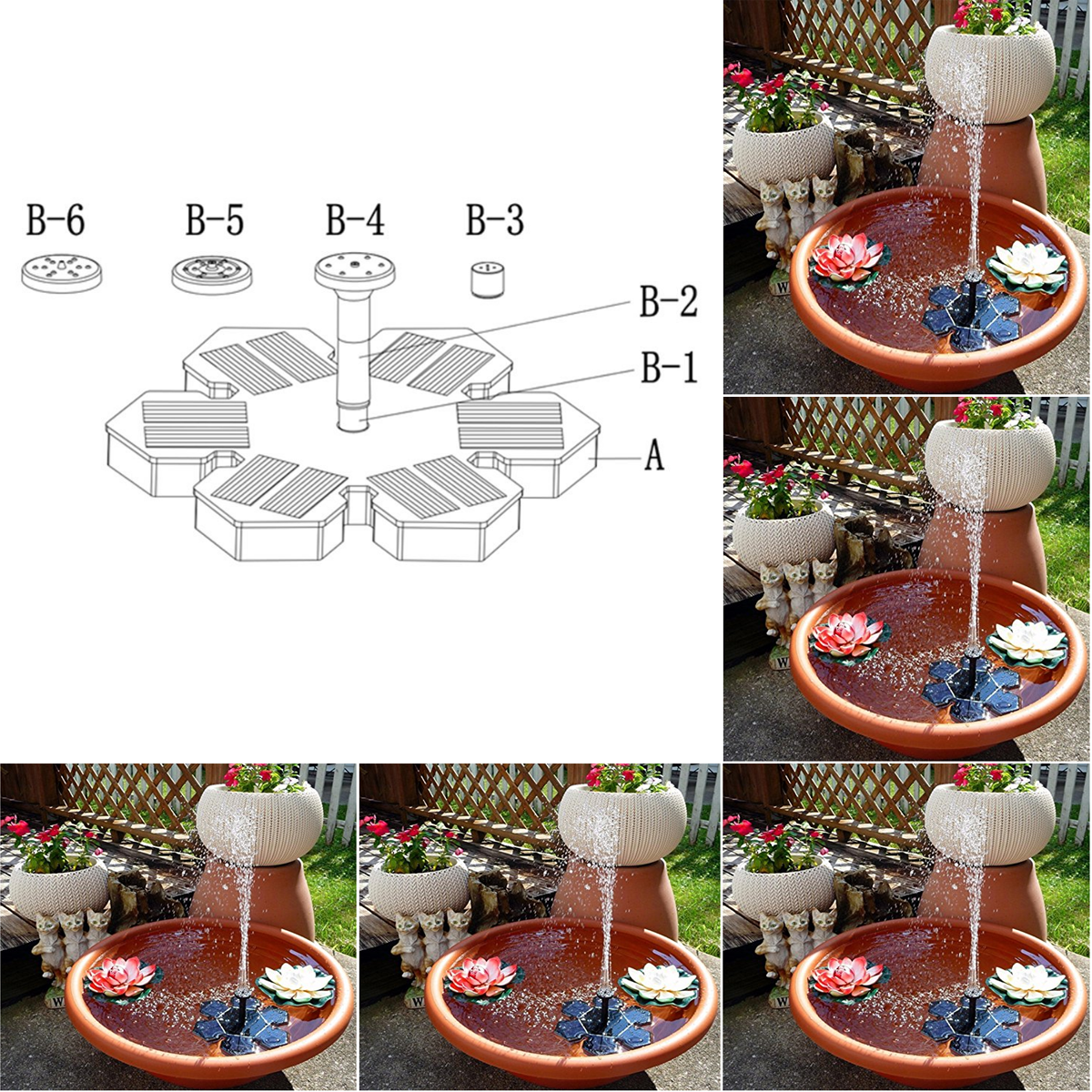 B-6 B-5 B-4 B-3

B-2

B-1

A