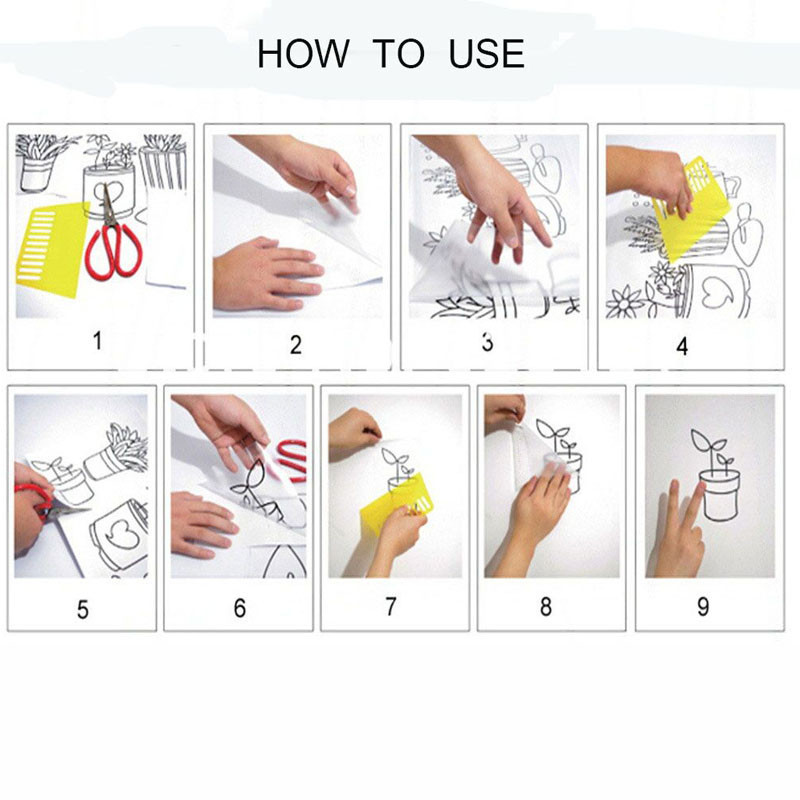 HOW TO USE

1

2

3

4

5

6

7

8

9