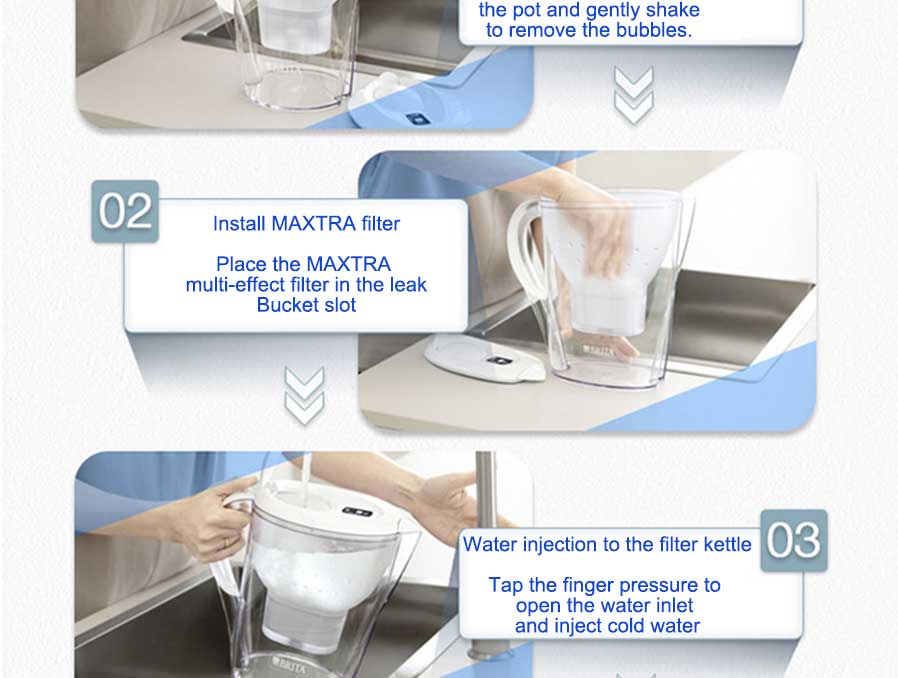 the pot and gently shake to remove the bubbles.

02

Install MAXTRA filter

Place the MAXTRA multi-effect filter in the leak Bucket slot

BRITA

Water injection to the filter kettle

03

Tap the finger pressure to open the water inlet and inject cold water

BRITA