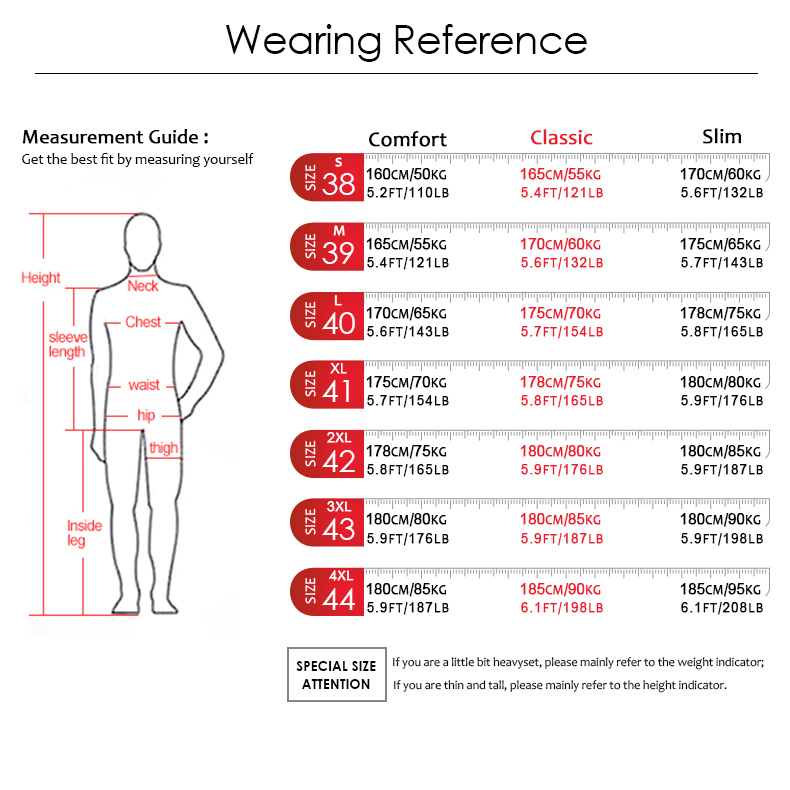 Wearing Reference

Measurement Guide :
Get the best fit by measuring yourself

Height
Neck
Chest
sleeve length
waist
hip
thigh
Inside leg

| | Comfort | Classic | Slim |
|---|---|---|---|
| SIZE S 38 | 160CM/50KG 5.2FT/110LB | 165CM/55KG 5.4FT/121LB | 170CM/60KG 5.6FT/132LB |
| SIZE M 39 | 165CM/55KG 5.4FT/121LB | 170CM/60KG 5.6FT/132LB | 175CM/65KG 5.7FT/143LB |
| SIZE L 40 | 170CM/65KG 5.6FT/143LB | 175CM/70KG 5.7FT/154LB | 178CM/75KG 5.8FT/165LB |
| SIZE XL 41 | 175CM/70KG 5.7FT/154LB | 178CM/75KG 5.8FT/165LB | 180CM/80KG 5.9FT/176LB |
| SIZE 2XL 42 | 178CM/75KG 5.8FT/165LB | 180CM/80KG 5.9FT/176LB | 180CM/85KG 5.9FT/187LB |
| SIZE 3XL 43 | 180CM/80KG 5.9FT/176LB | 180CM/85KG 5.9FT/187LB | 180CM/90KG 5.9FT/198LB |
| SIZE 4XL 44 | 180CM/85KG 5.9FT/187LB | 185CM/90KG 6.1FT/198LB | 185CM/95KG 6.1FT/208LB |

SPECIAL SIZE ATTENTION
If you are a little bit heavyset, please mainly refer to the weight indicator;
If you are thin and tall, please mainly refer to the height indicator.