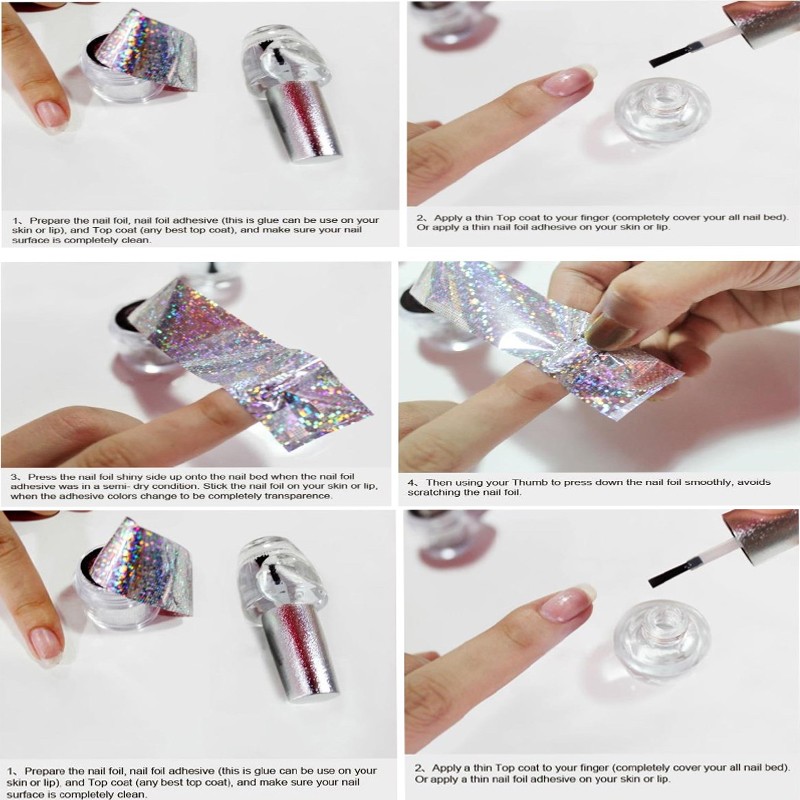 1、Prepare the nail foil, nail foil adhesive (this is glue can be use on your skin or lip), and Top coat (any best top coat), and make sure your nail surface is completely clean.

2、Apply a thin Top coat to your finger (completely cover your all nail bed). Or apply a thin nail foil adhesive on your skin or lip.

3、Press the nail foil shiny side up onto the nail bed when the nail foil adhesive was in a semi- dry condition. Stick the nail foil on your skin or lip, when the adhesive colors change to be completely transparence.

4、Then using your Thumb to press down the nail foil smoothly, avoids scratching the nail foil.

1、Prepare the nail foil, nail foil adhesive (this is glue can be use on your skin or lip), and Top coat (any best top coat), and make sure your nail surface is completely clean.

2、Apply a thin Top coat to your finger (completely cover your all nail bed). Or apply a thin nail foil adhesive on your skin or lip.