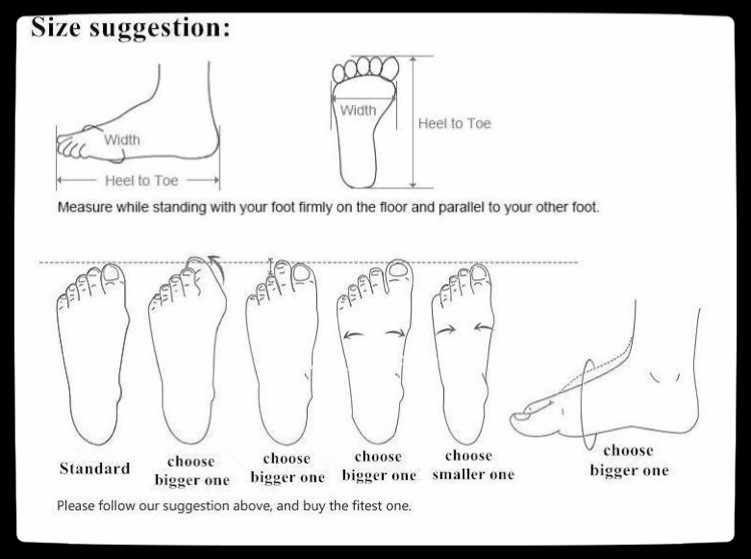 Size suggestion:

Width

Heel to Toe

Width

Heel to Toe

Measure while standing with your foot firmly on the floor and parallel to your other foot.

Standard

choose bigger one

choose bigger one

choose bigger one

choose smaller one

choose bigger one

Please follow our suggestion above, and buy the fitest one.