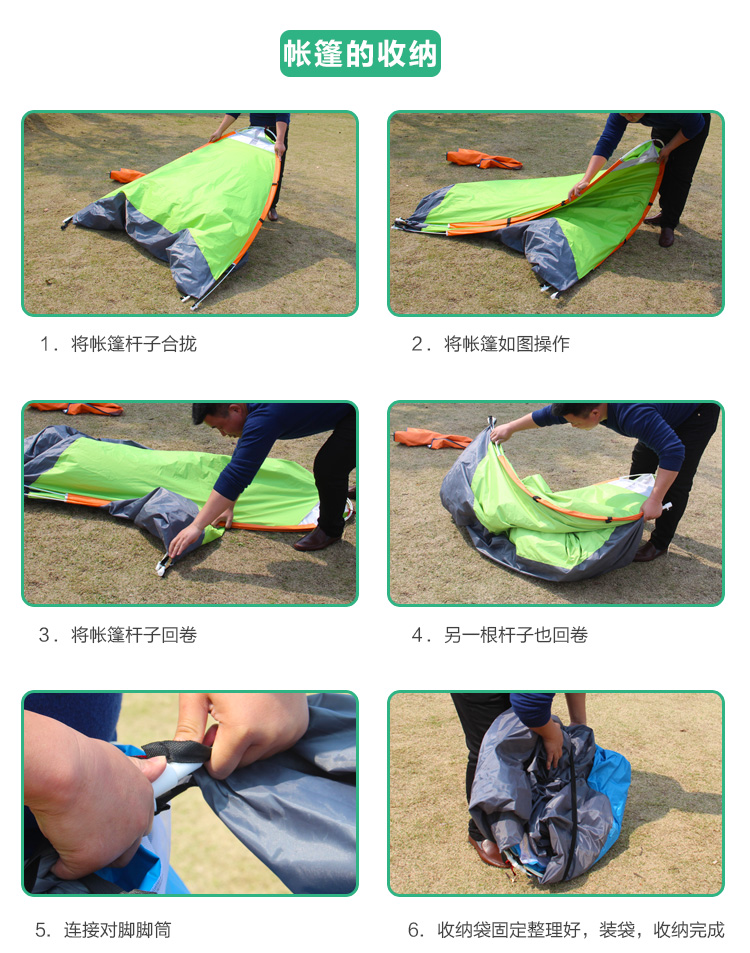 帐篷的收纳

1．将帐篷杆子合拢

2．将帐篷如图操作

3．将帐篷杆子回卷

4．另一根杆子也回卷

5．连接对脚脚筒

6．收纳袋固定整理好，装袋，收纳完成