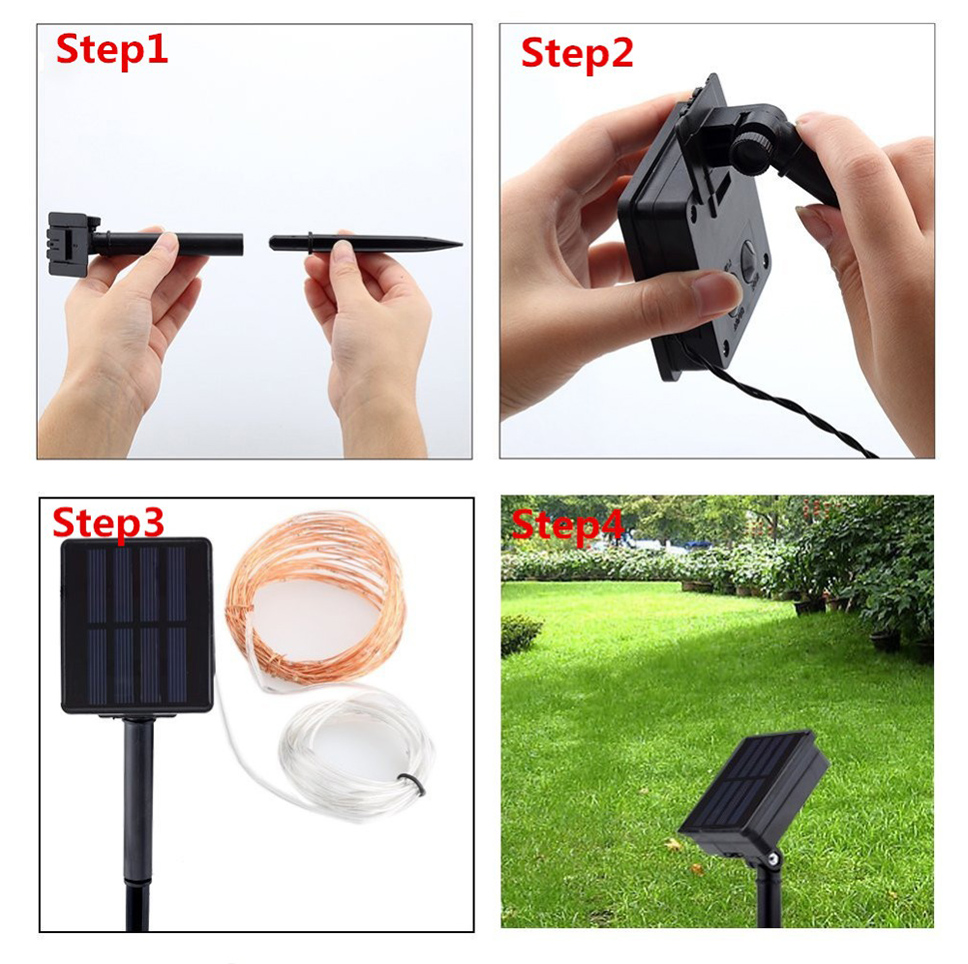 Step1

Step2

Step3

Step4