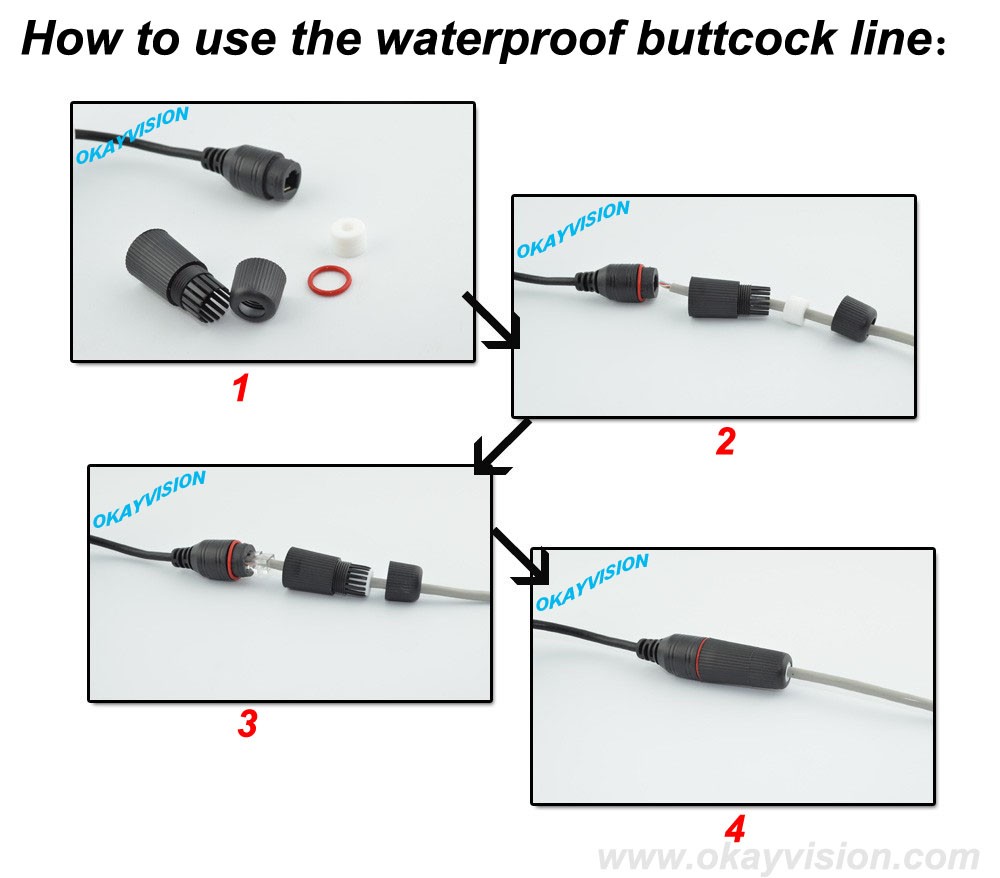 How to use the waterproof buttcock line：

OKAYVISION

1

OKAYVISION

2

OKAYVISION

3

OKAYVISION

4

www.okayvision.com