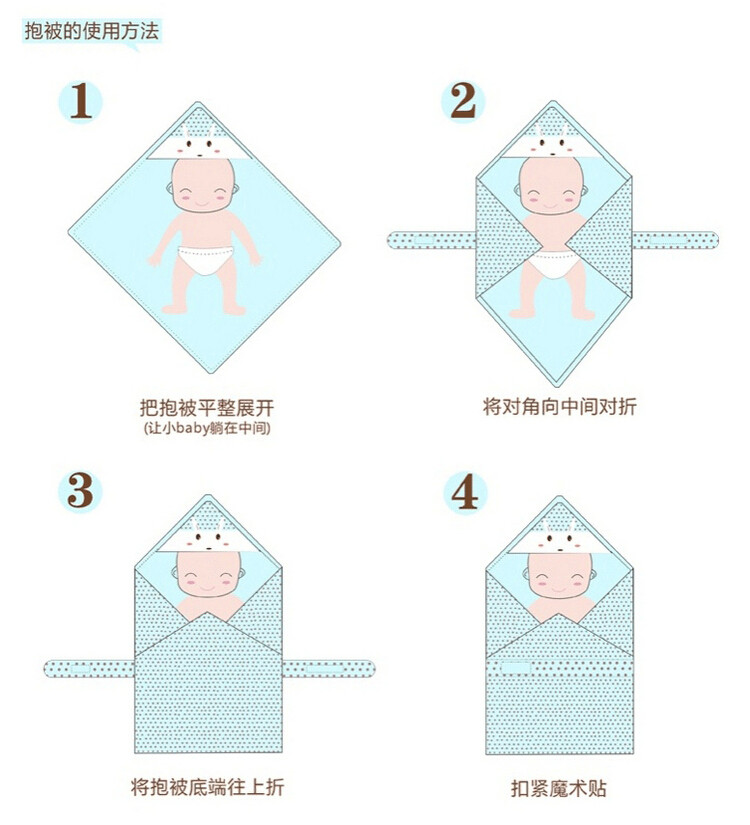 抱被的使用方法

1

把抱被平整展开
(让小baby躺在中间)

2

将对角向中间对折

3

将抱被底端往上折

4

扣紧魔术贴