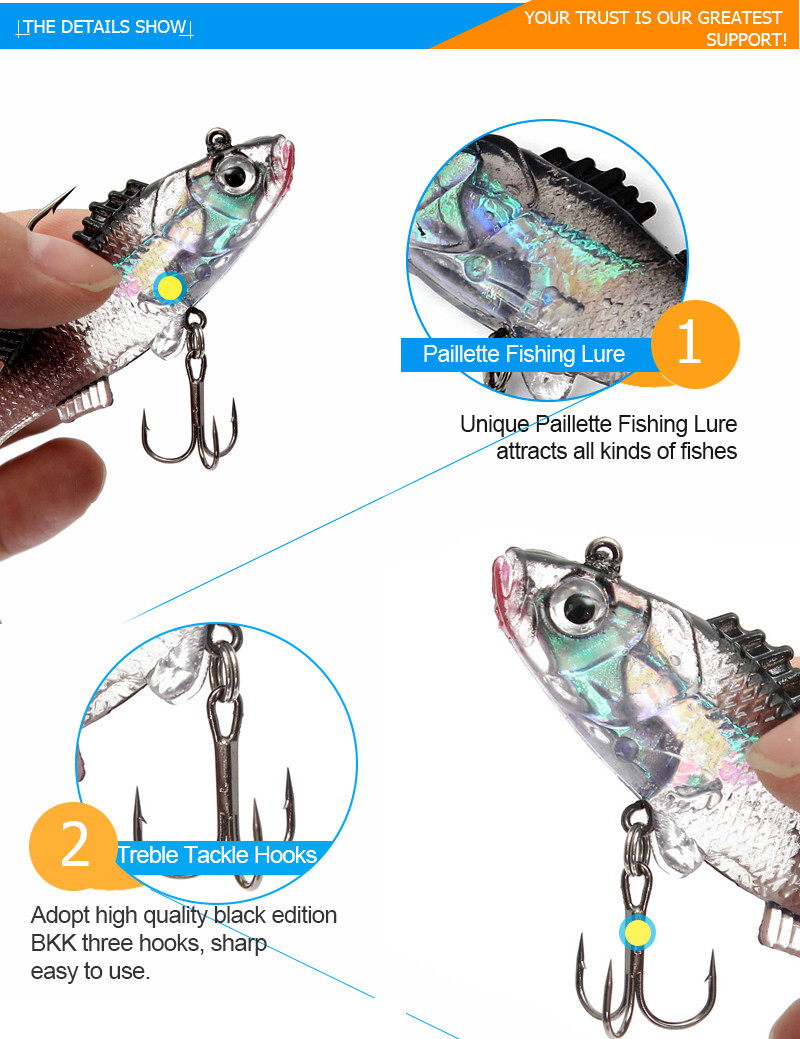 THE DETAILS SHOW

YOUR TRUST IS OUR GREATEST SUPPORT!

Paillette Fishing Lure

1

Unique Paillette Fishing Lure attracts all kinds of fishes

2

Treble Tackle Hooks

Adopt high quality black edition BKK three hooks, sharp easy to use.