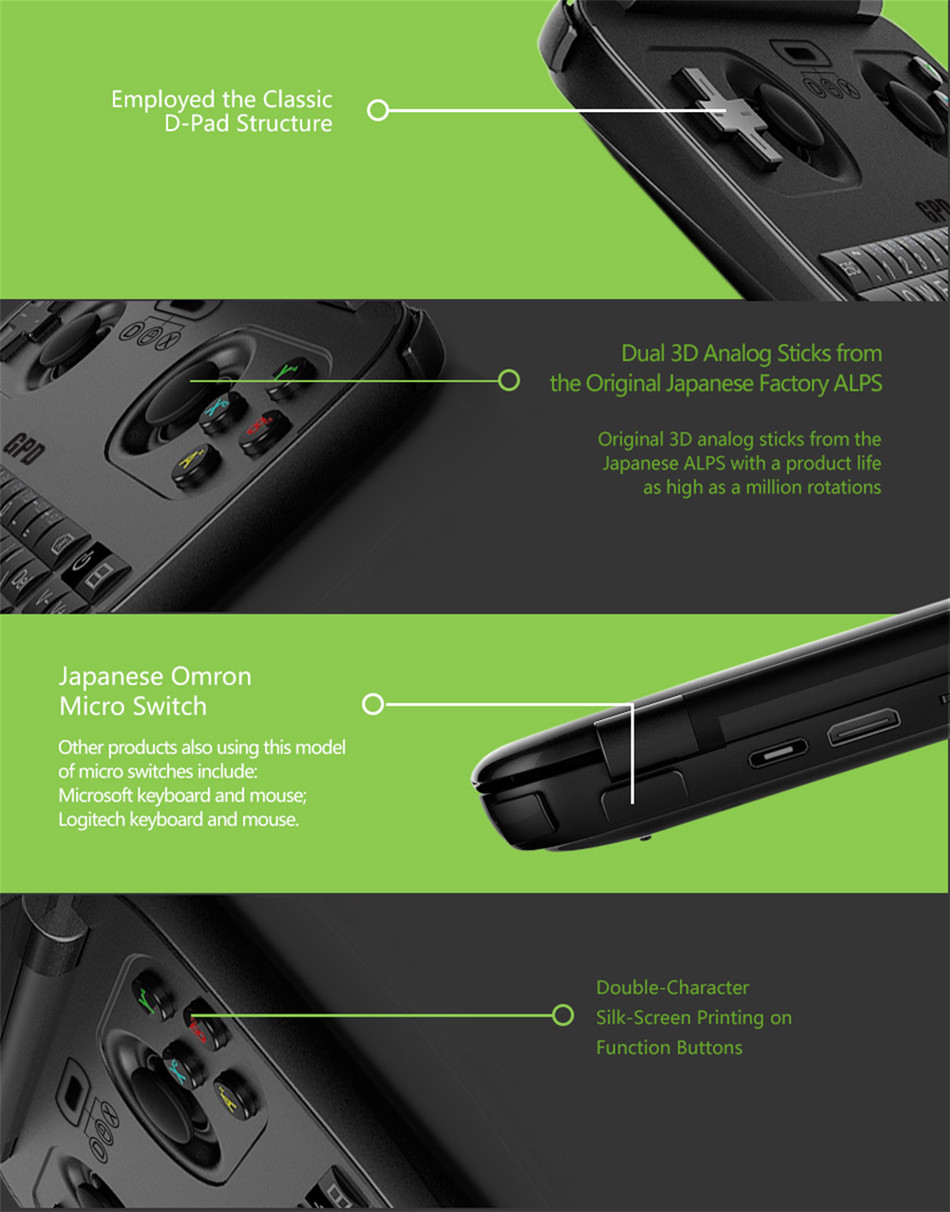 Employed the Classic D-Pad Structure

GPD

Dual 3D Analog Sticks from the Original Japanese Factory ALPS

Original 3D analog sticks from the Japanese ALPS with a product life as high as a million rotations

GPD

Japanese Omron Micro Switch

Other products also using this model of micro switches include: Microsoft keyboard and mouse; Logitech keyboard and mouse.

Double-Character Silk-Screen Printing on Function Buttons