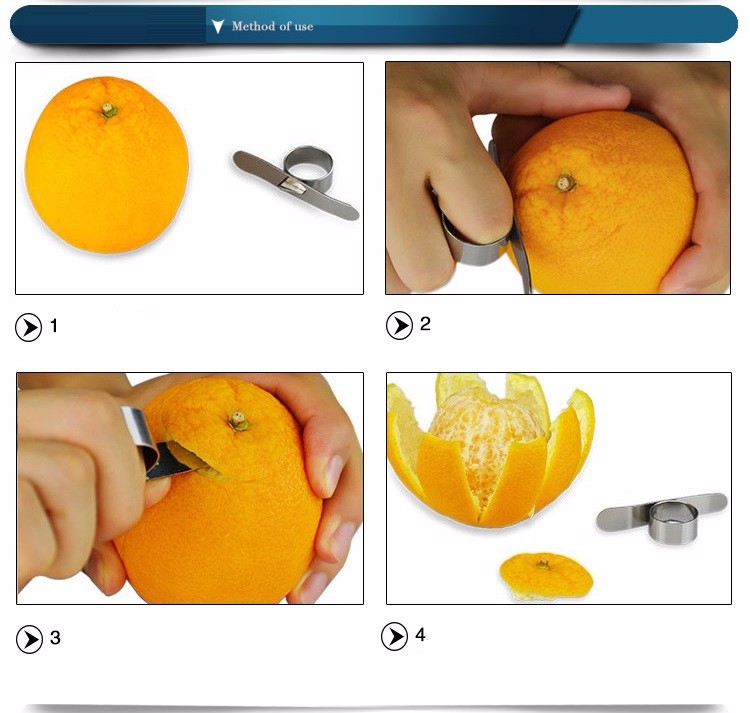 Method of use

1

2

3

4