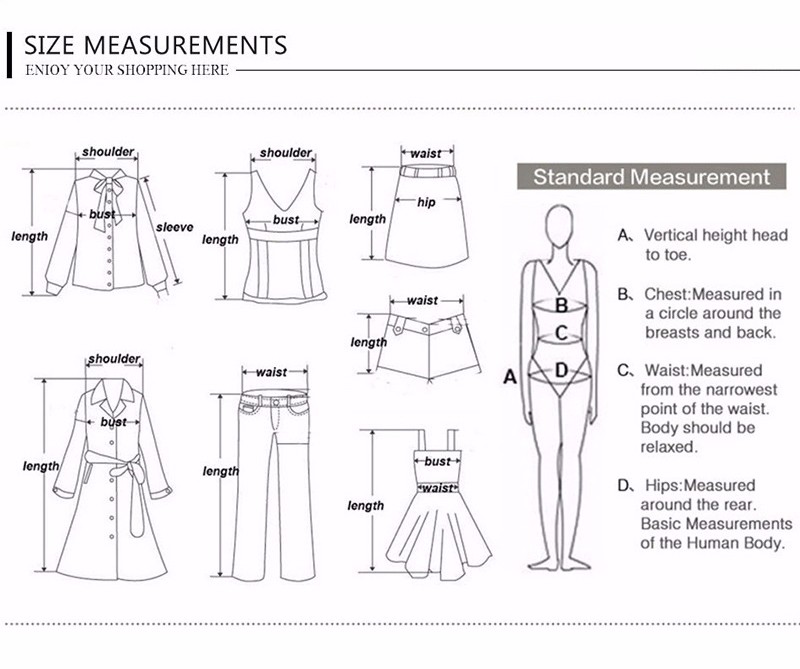 SIZE MEASUREMENTS
ENIOY YOUR SHOPPING HERE

shoulder
bust
length
sleeve

shoulder
bust
length

waist
hip
length

waist
length

shoulder
bust
length

waist
length

bust
waist
length

Standard Measurement

A B C D

A、Vertical height head to toe.

B、Chest:Measured in a circle around the breasts and back.

C、Waist:Measured from the narrowest point of the waist. Body should be relaxed.

D、Hips:Measured around the rear. Basic Measurements of the Human Body.