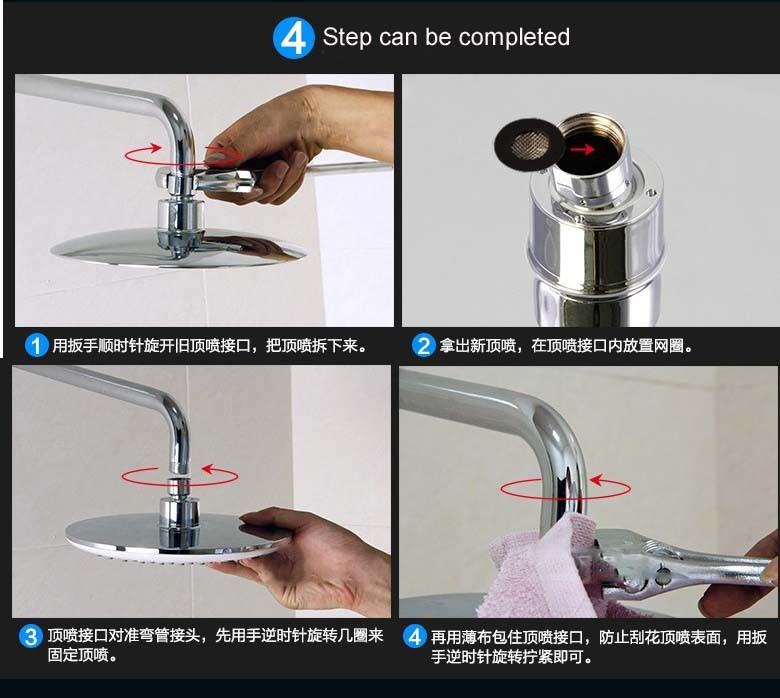 4 Step can be completed

1 用扳手顺时针旋开旧顶喷接口，把顶喷拆下来。

2 拿出新顶喷，在顶喷接口内放置网圈。

3 顶喷接口对准弯管接头，先用手逆时针旋转几圈来固定顶喷。

4 再用薄布包住顶喷接口，防止刮花顶喷表面，用扳手逆时针旋转拧紧即可。