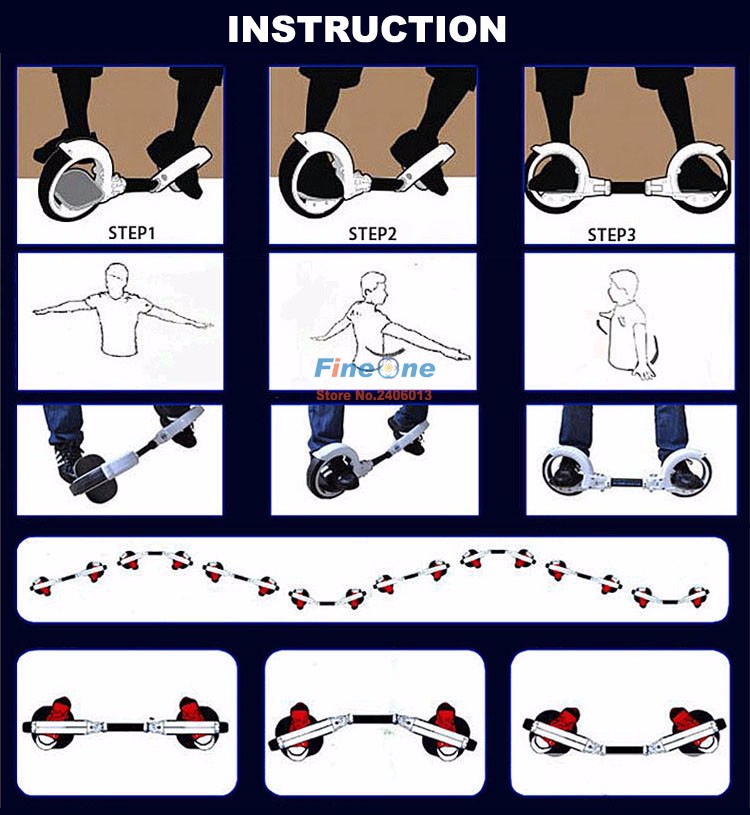 INSTRUCTION

STEP1

STEP2

STEP3

FineOne
Store No.2406013