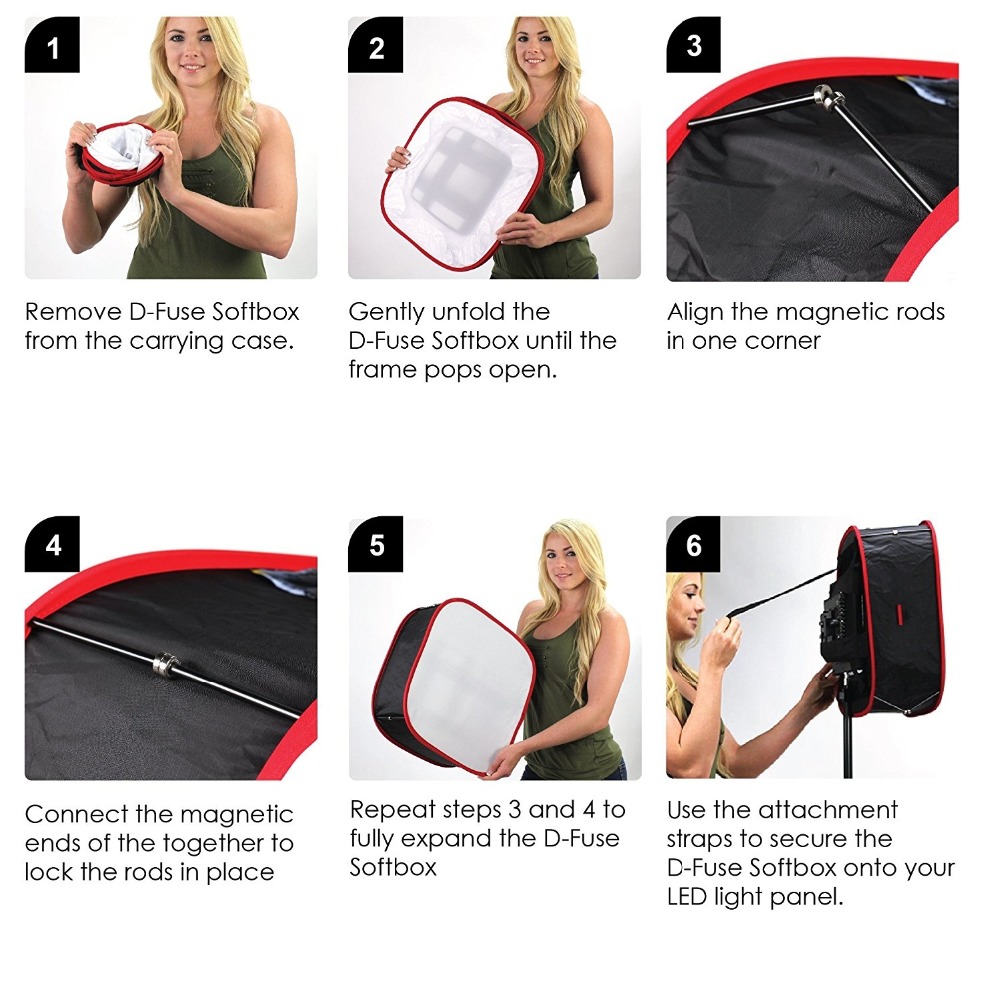 1

Remove D-Fuse Softbox from the carrying case.

2

Gently unfold the D-Fuse Softbox until the frame pops open.

3

Align the magnetic rods in one corner

4

Connect the magnetic ends of the together to lock the rods in place

5

Repeat steps 3 and 4 to fully expand the D-Fuse Softbox

6

Use the attachment straps to secure the D-Fuse Softbox onto your LED light panel.