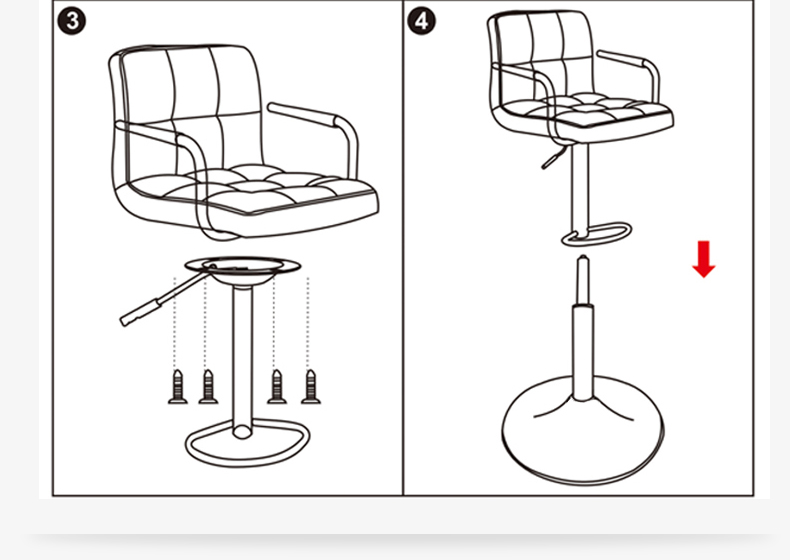 3

4