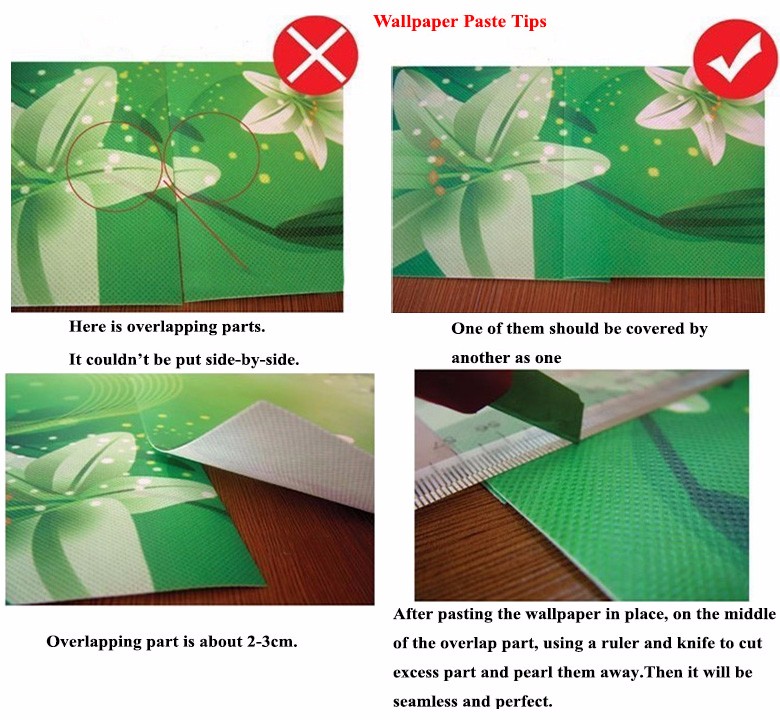 Wallpaper Paste Tips

Here is overlapping parts.

It couldn't be put side-by-side.

One of them should be covered by another as one

Overlapping part is about 2-3cm.

After pasting the wallpaper in place, on the middle of the overlap part, using a ruler and knife to cut excess part and pearl them away.Then it will be seamless and perfect.