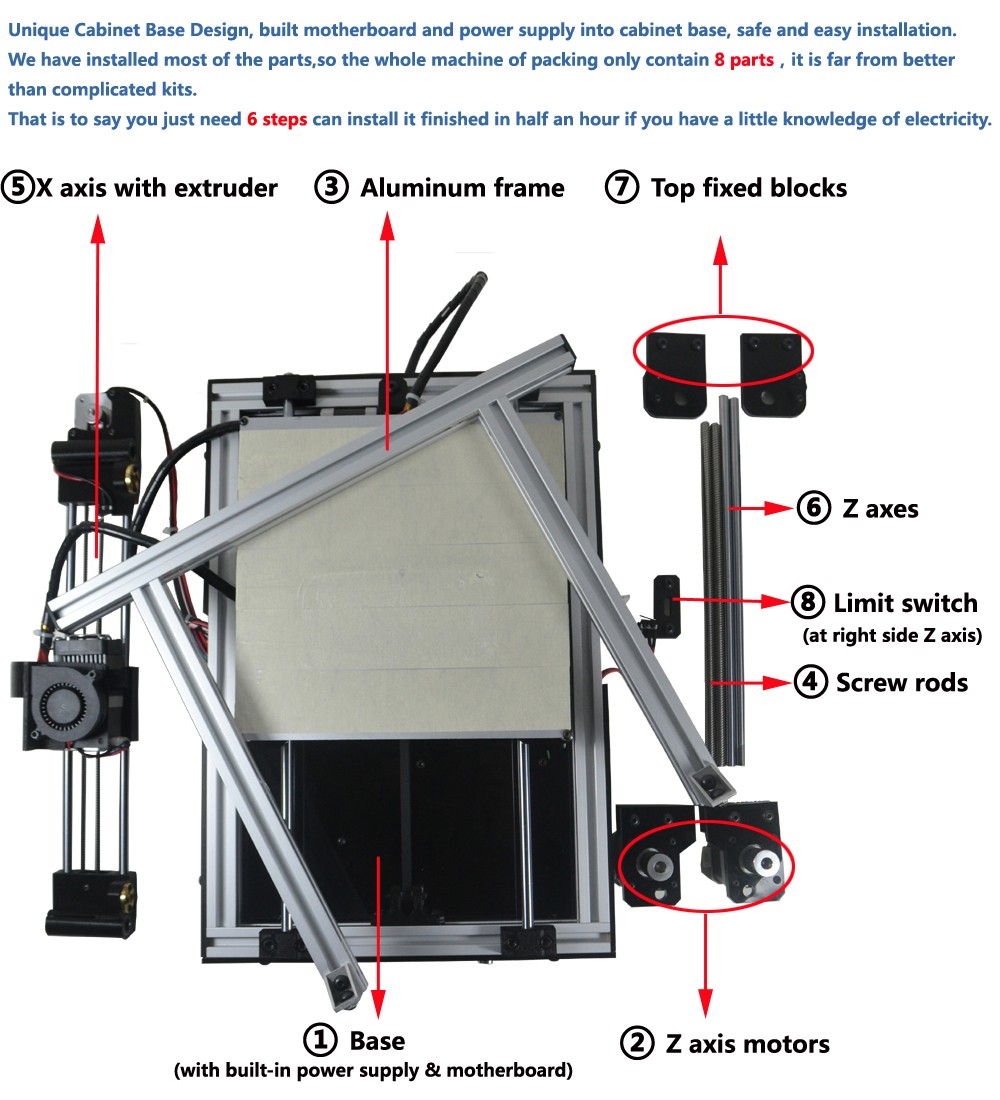 Unique Cabinet Base Design, built motherboard and power supply into cabinet base, safe and easy installation.
We have installed most of the parts,so the whole machine of packing only contain 8 parts , it is far from better than complicated kits.
That is to say you just need 6 steps can install it finished in half an hour if you have a little knowledge of electricity.

⑤X axis with extruder

③ Aluminum frame

⑦ Top fixed blocks

⑥ Z axes

⑧ Limit switch
(at right side Z axis)

④ Screw rods

① Base
(with built-in power supply & motherboard)

② Z axis motors