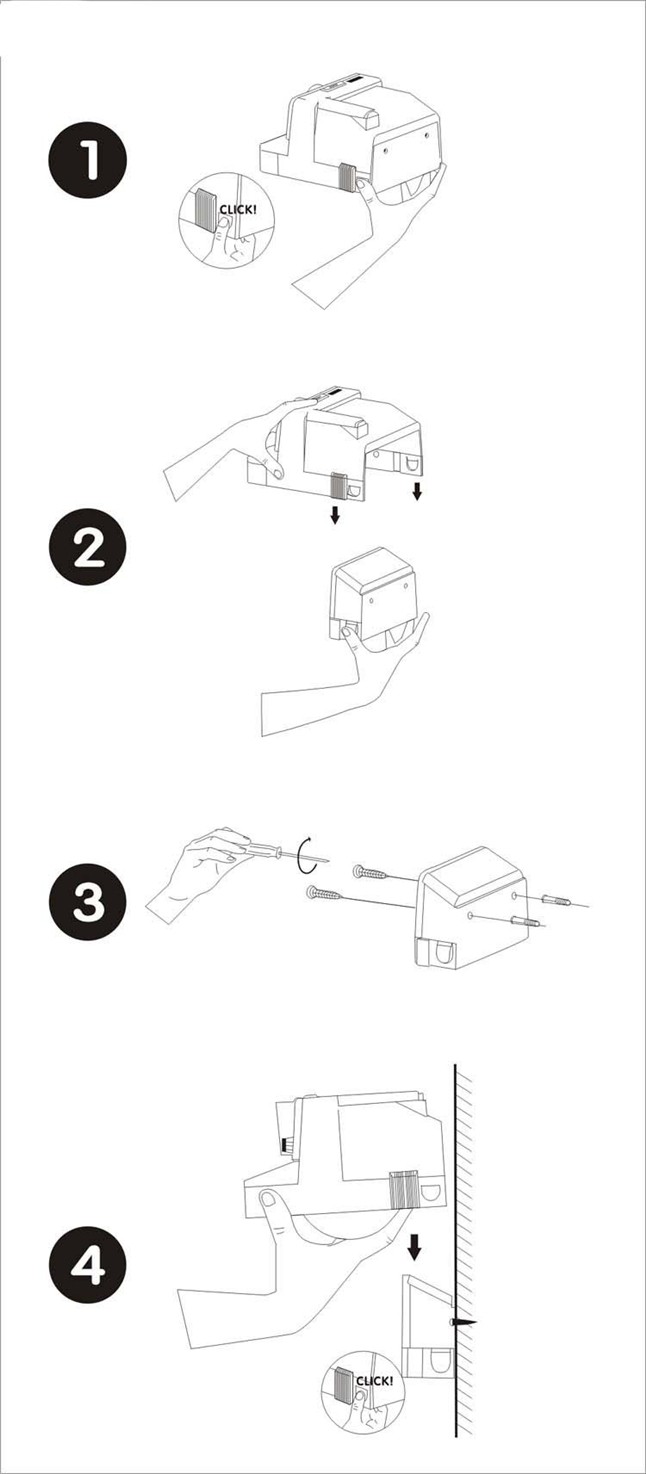 1

CLICK!

2

3

4

CLICK!