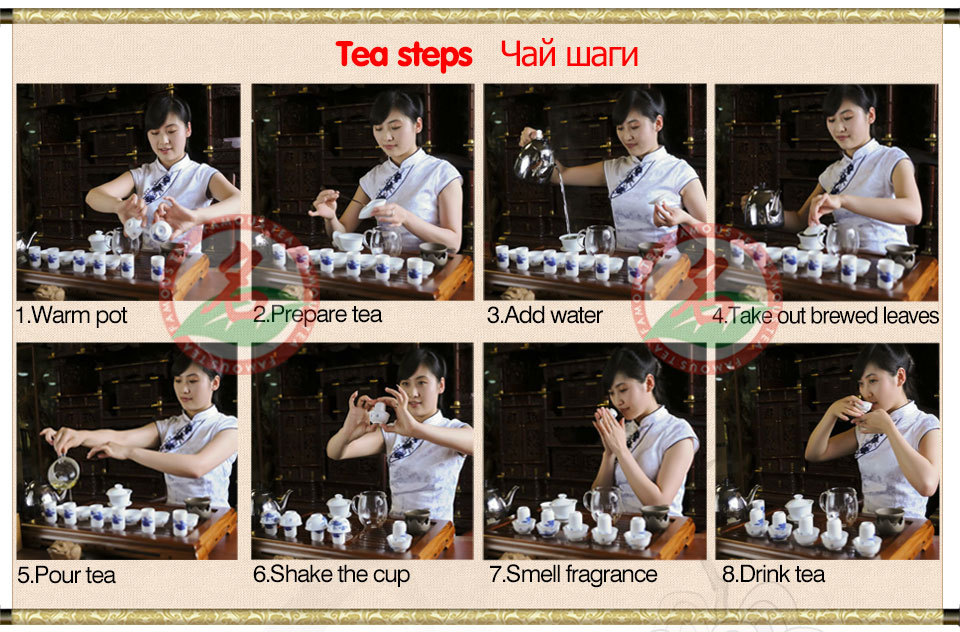 Tea steps Чай шаги

1.Warm pot

2.Prepare tea

3.Add water

4.Take out brewed leaves

5.Pour tea

6.Shake the cup

7.Smell fragrance

8.Drink tea