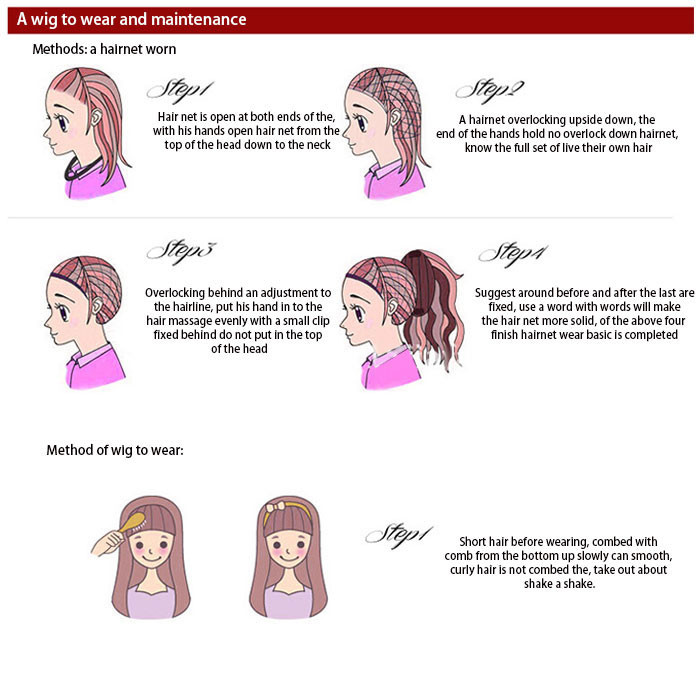 A wig to wear and maintenance

Methods: a hairnet worn

Step1

Hair net is open at both ends of the, with his hands open hair net from the top of the head down to the neck

Step2

A hairnet overlocking upside down, the end of the hands hold no overlock down hairnet, know the full set of live their own hair

Step3

Overlocking behind an adjustment to the hairline, put his hand in to the hair massage evenly with a small clip fixed behind do not put in the top of the head

Step4

Suggest around before and after the last are fixed, use a word with words will make the hair net more solid, of the above four finish hairnet wear basic is completed

Method of wig to wear:

Step1

Short hair before wearing, combed with comb from the bottom up slowly can smooth, curly hair is not combed the, take out about shake a shake.