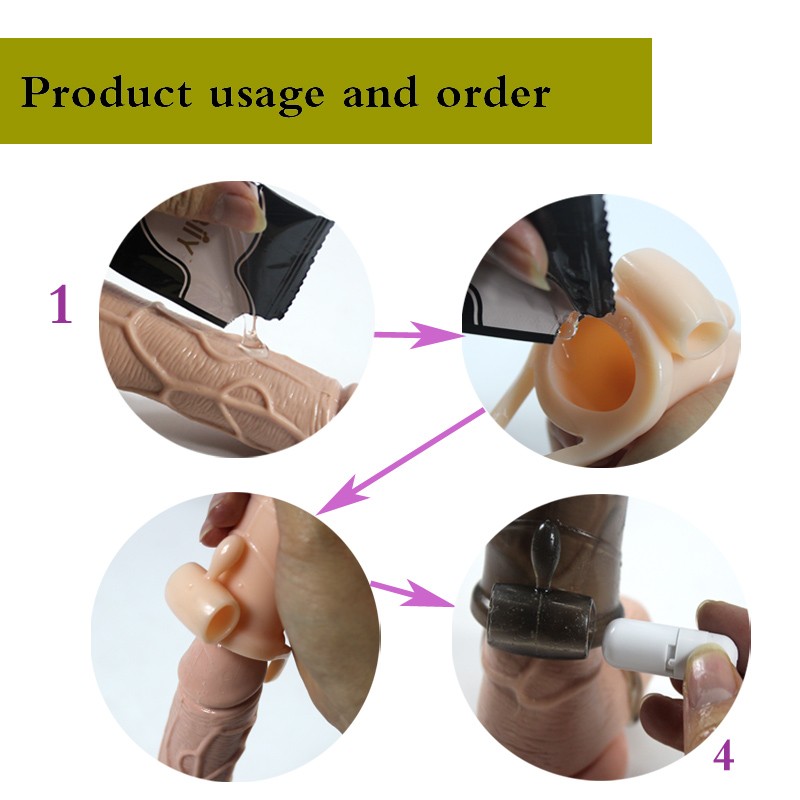 Product usage and order

1

4