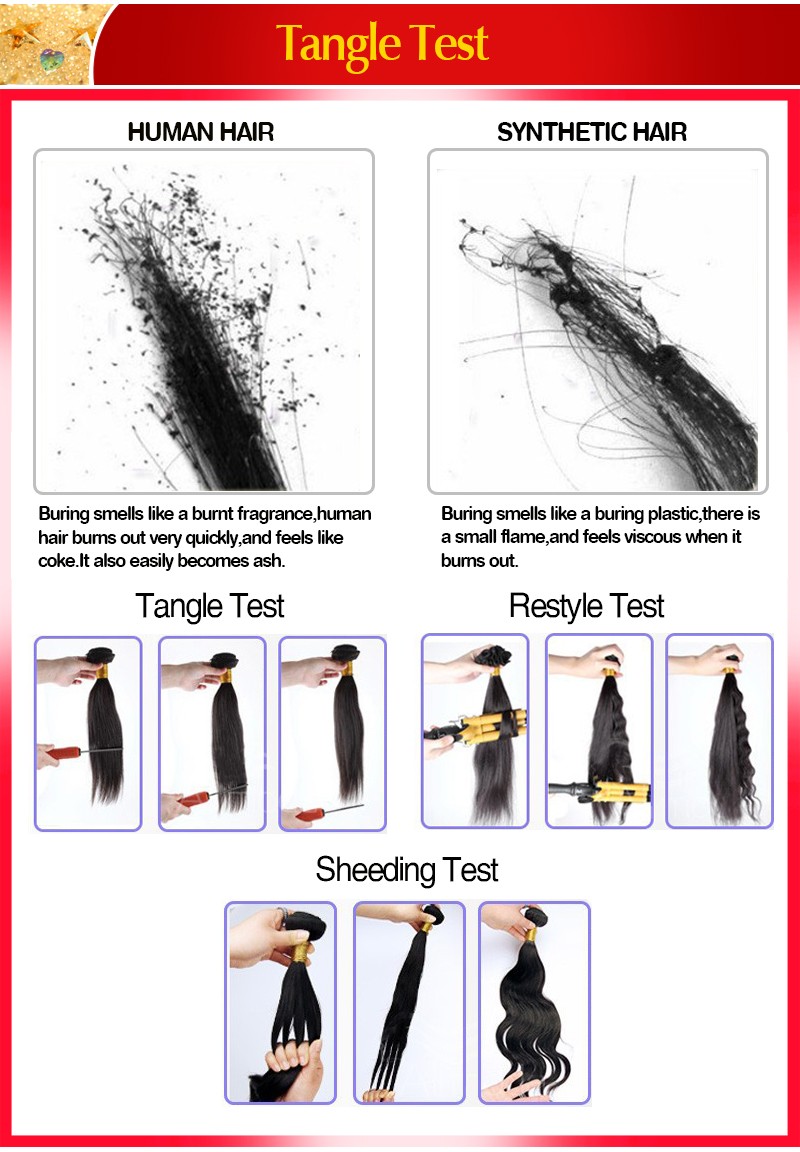 Tangle Test

HUMAN HAIR

Buring smells like a burnt fragrance,human hair burns out very quickly,and feels like coke.It also easily becomes ash.

SYNTHETIC HAIR

Buring smells like a buring plastic,there is a small flame,and feels viscous when it burns out.

Tangle Test

Restyle Test

Sheeding Test