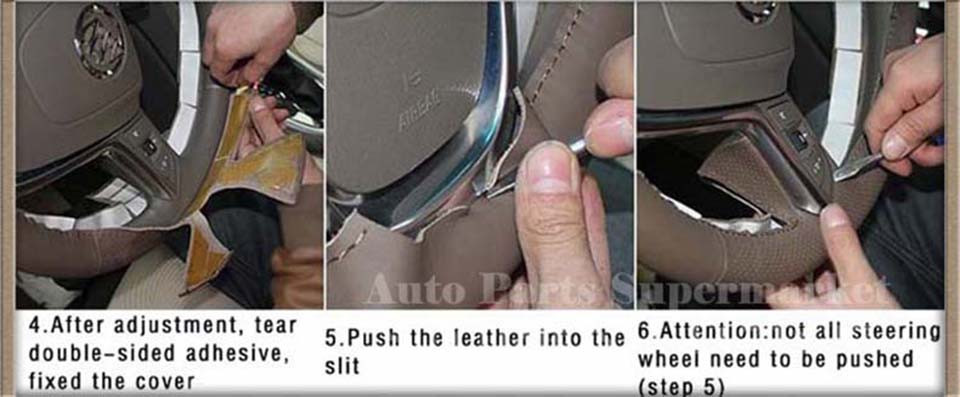 AIRBAG

Auto Parts Supermarket

4.After adjustment, tear double-sided adhesive, fixed the cover

5.Push the leather into the slit

6.Attention:not all steering wheel need to be pushed (step 5)