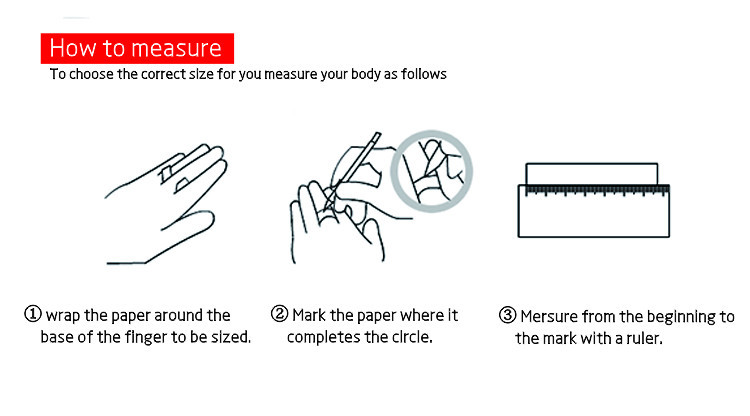 How to measure

To choose the correct size for you measure your body as follows

① wrap the paper around the base of the finger to be sized.

② Mark the paper where it completes the circle.

③ Mersure from the beginning to the mark with a ruler.