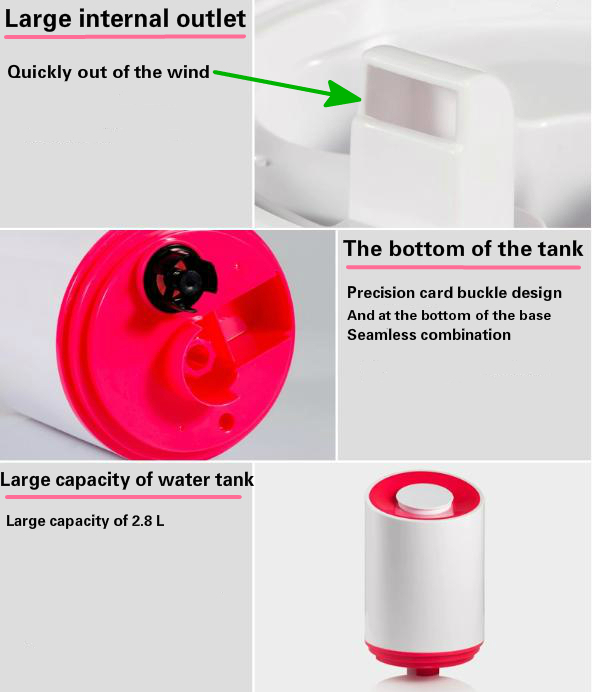 Large internal outlet

Quickly out of the wind

The bottom of the tank

Precision card buckle design
And at the bottom of the base
Seamless combination

Large capacity of water tank

Large capacity of 2.8 L