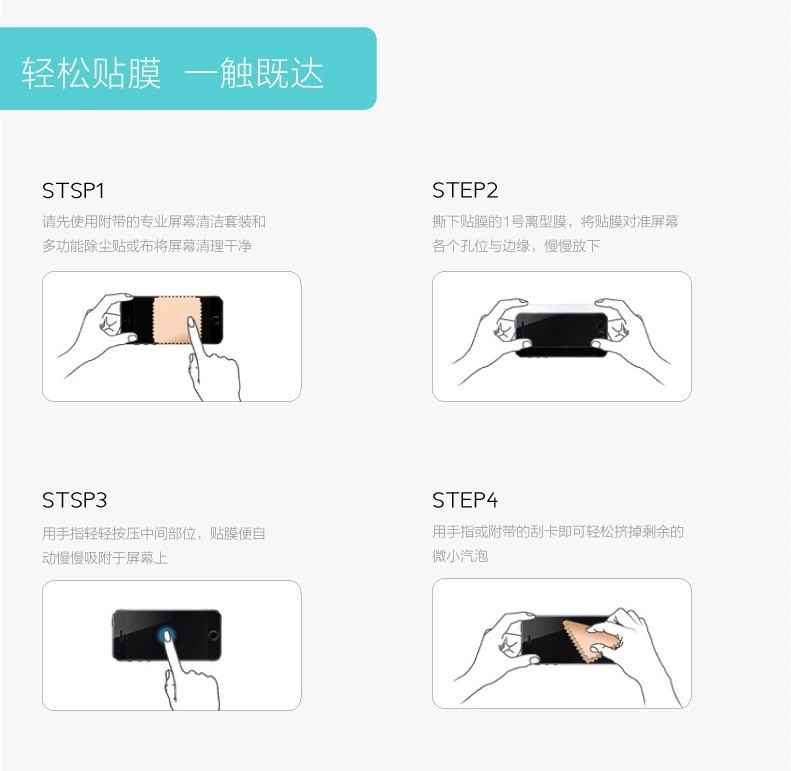 轻松贴膜　一触既达

STSP1

请先使用附带的专业屏幕清洁套装和多功能除尘贴或布将屏幕清理干净

STEP2

撕下贴膜的1号离型膜，将贴膜对准屏幕各个孔位与边缘，慢慢放下

STSP3

用手指轻轻按压中间部位，贴膜便自动慢慢吸附于屏幕上

STEP4

用手指或附带的刮卡即可轻松挤掉剩余的微小汽泡