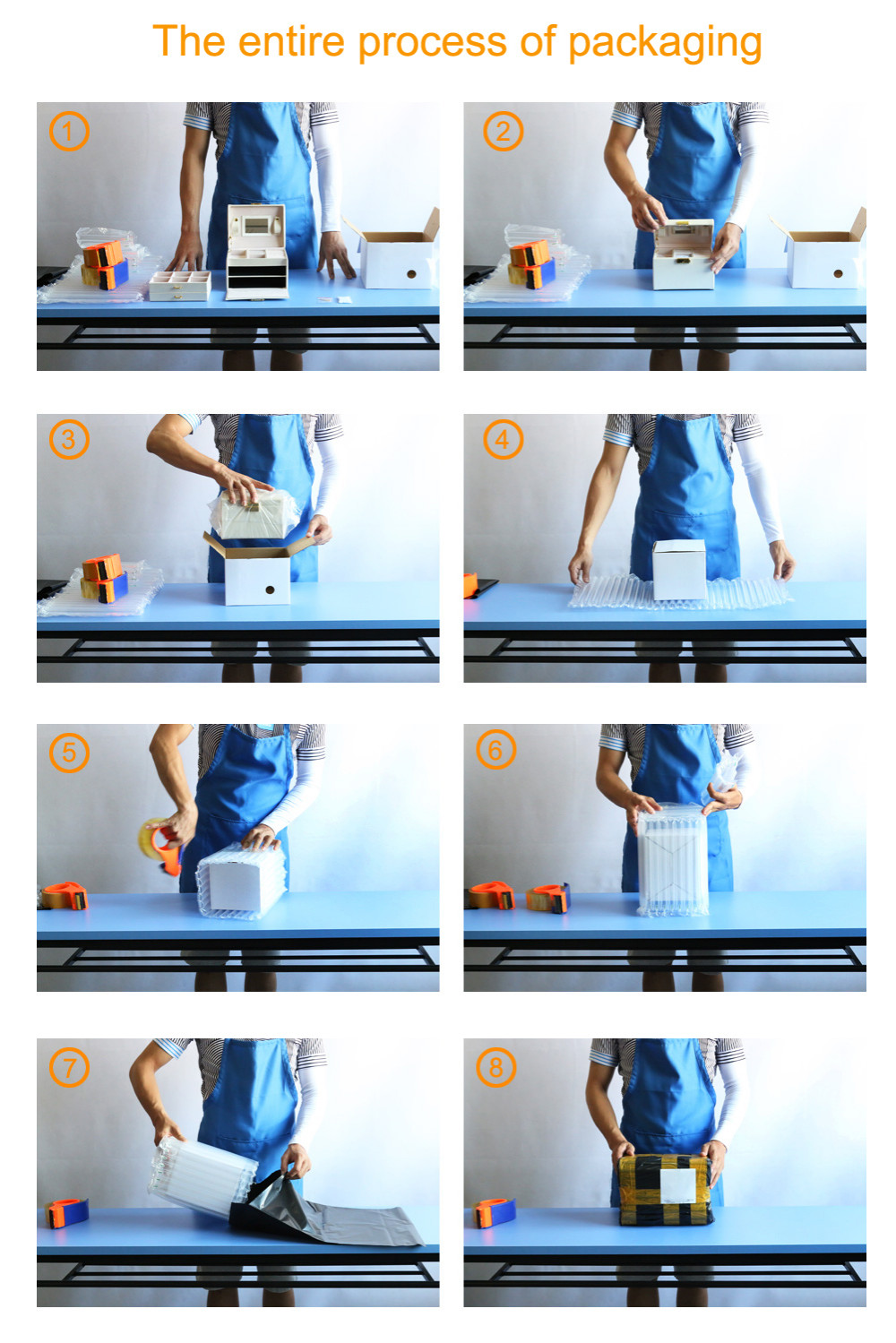 The entire process of packaging

1

2

3

4

5

6

7

8