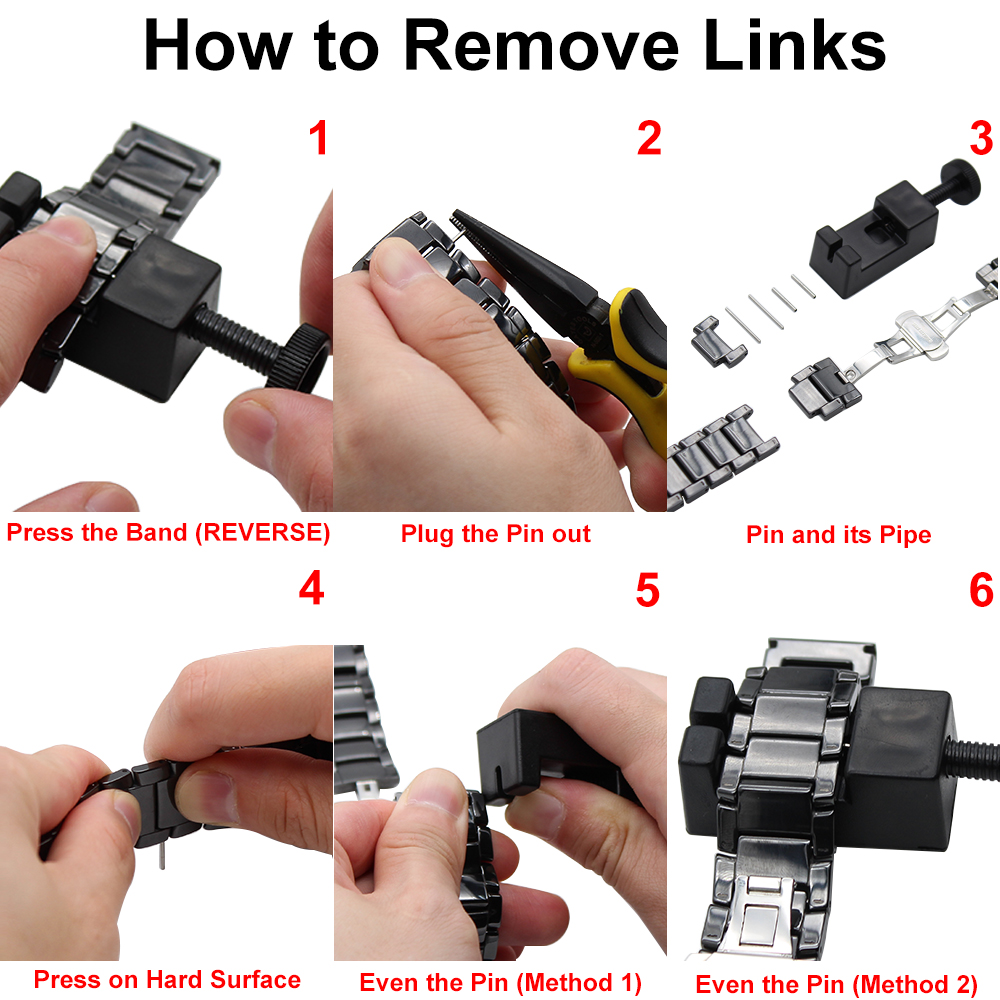 How to Remove Links

1

Press the Band (REVERSE)

2

Plug the Pin out

3

Pin and its Pipe

4

Press on Hard Surface

5

Even the Pin (Method 1)

6

Even the Pin (Method 2)