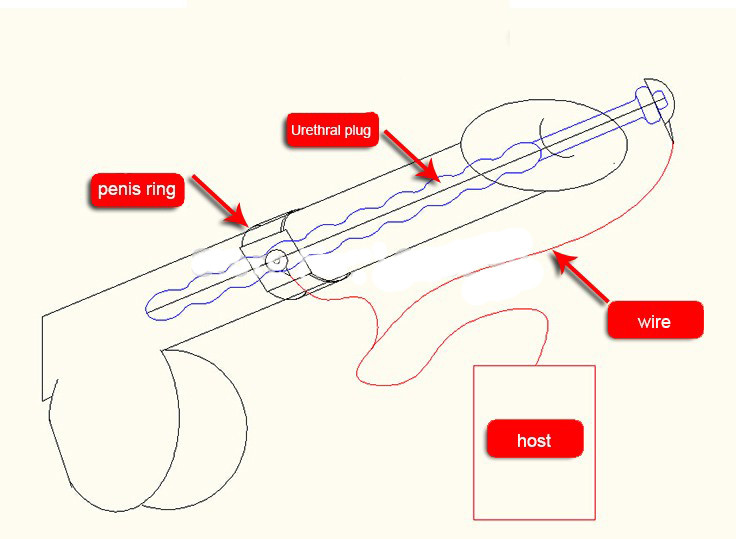 Urethral plug

penis ring

wire

host