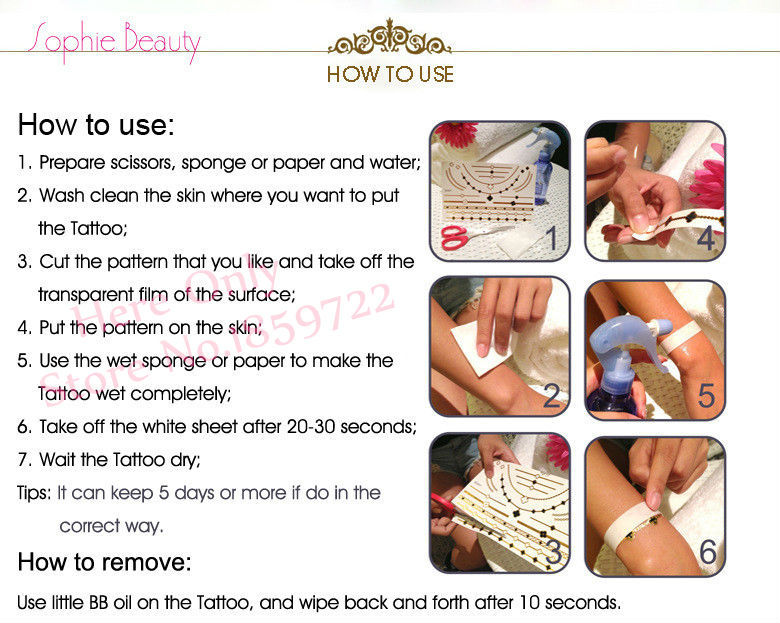 Sophie Beauty

HOW TO USE

How to use:

1. Prepare scissors, sponge or paper and water;
2. Wash clean the skin where you want to put the Tattoo;
3. Cut the pattern that you like and take off the transparent film of the surface;
4. Put the pattern on the skin;
5. Use the wet sponge or paper to make the Tattoo wet completely;
6. Take off the white sheet after 20-30 seconds;
7. Wait the Tattoo dry;

Tips: It can keep 5 days or more if do in the correct way.

How to remove:

Use little BB oil on the Tattoo, and wipe back and forth after 10 seconds.

Here Only
Store No.1859722

1
4
2
5
3
6