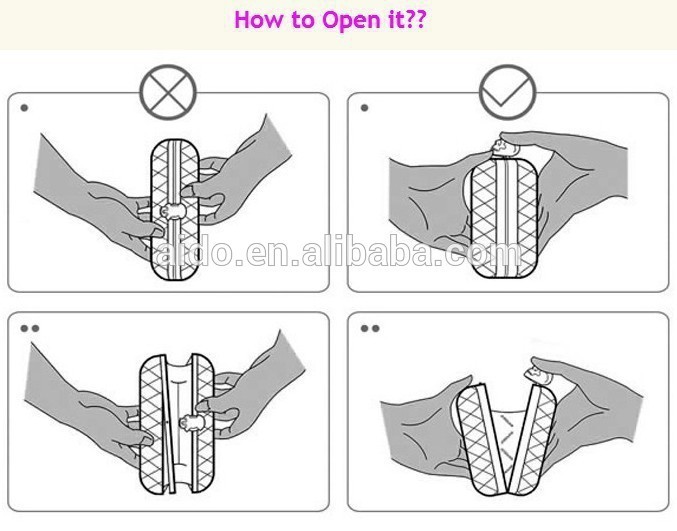 How to Open it??

aido.en.alibaba.com