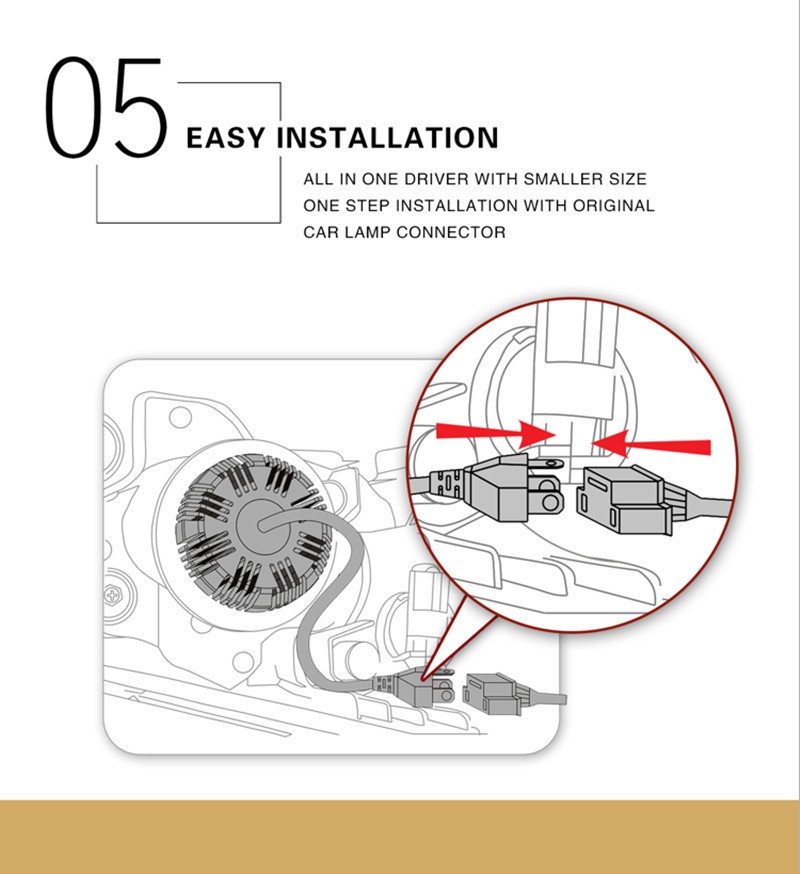 05 EASY INSTALLATION

ALL IN ONE DRIVER WITH SMALLER SIZE
ONE STEP INSTALLATION WITH ORIGINAL
CAR LAMP CONNECTOR