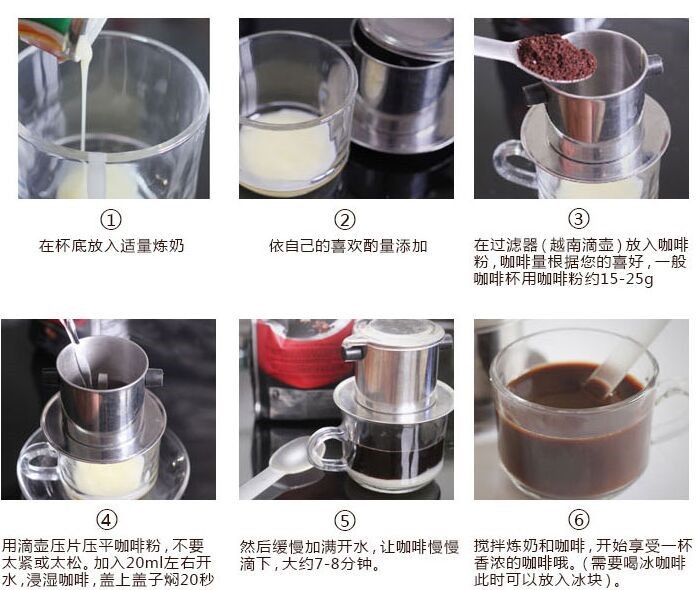 ①
在杯底放入适量炼奶

②
依自己的喜欢酌量添加

③
在过滤器（越南滴壶）放入咖啡粉，咖啡量根据您的喜好，一般咖啡杯用咖啡粉约15-25g

④
用滴壶压片压平咖啡粉，不要太紧或太松。加入20ml左右开水，浸湿咖啡，盖上盖子焖20秒

⑤
然后缓慢加满开水，让咖啡慢慢滴下，大约7-8分钟。

⑥
搅拌炼奶和咖啡，开始享受一杯香浓的咖啡哦。（需要喝冰咖啡此时可以放入冰块）。