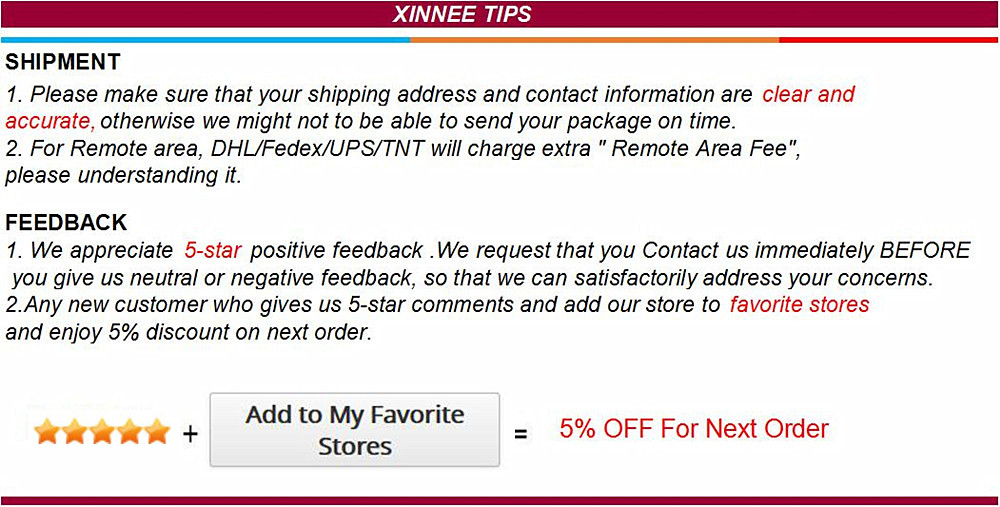 XINNEE TIPS

SHIPMENT

1. Please make sure that your shipping address and contact information are clear and accurate, otherwise we might not to be able to send your package on time.

2. For Remote area, DHL/Fedex/UPS/TNT will charge extra " Remote Area Fee", please understanding it.

FEEDBACK

1. We appreciate 5-star positive feedback .We request that you Contact us immediately BEFORE you give us neutral or negative feedback, so that we can satisfactorily address your concerns.

2.Any new customer who gives us 5-star comments and add our store to favorite stores and enjoy 5% discount on next order.

+ Add to My Favorite Stores = 5% OFF For Next Order