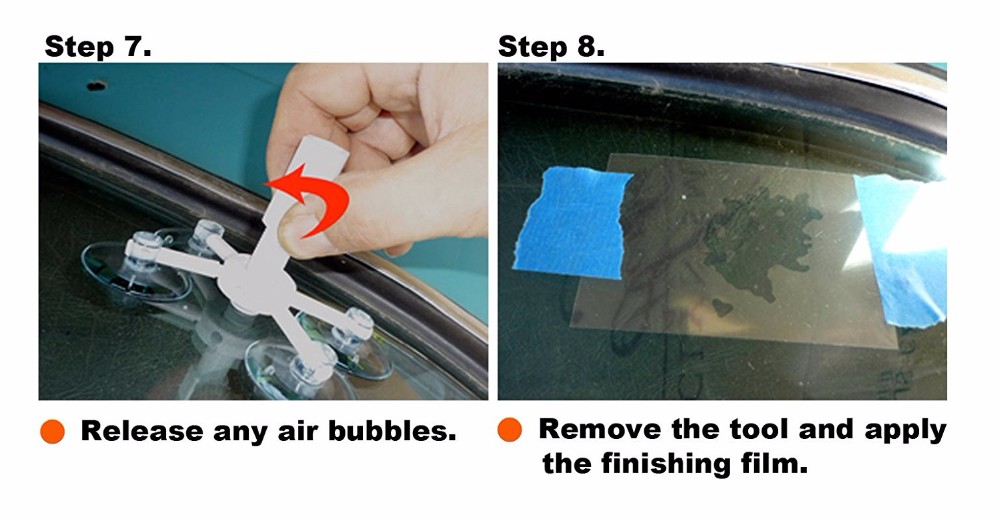 Step 7.

Release any air bubbles.

Step 8.

Remove the tool and apply the finishing film.