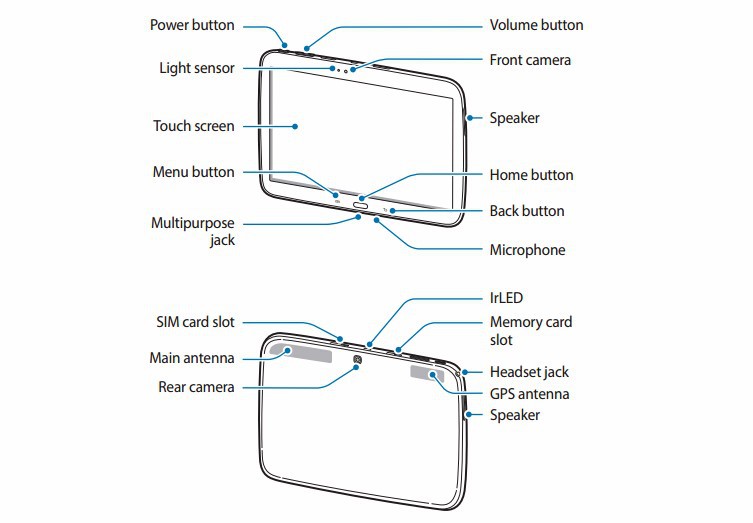 Power button
Light sensor
Touch screen
Menu button
Multipurpose jack
Volume button
Front camera
Speaker
Home button
Back button
Microphone

SIM card slot
Main antenna
Rear camera
IrLED
Memory card slot
Headset jack
GPS antenna
Speaker