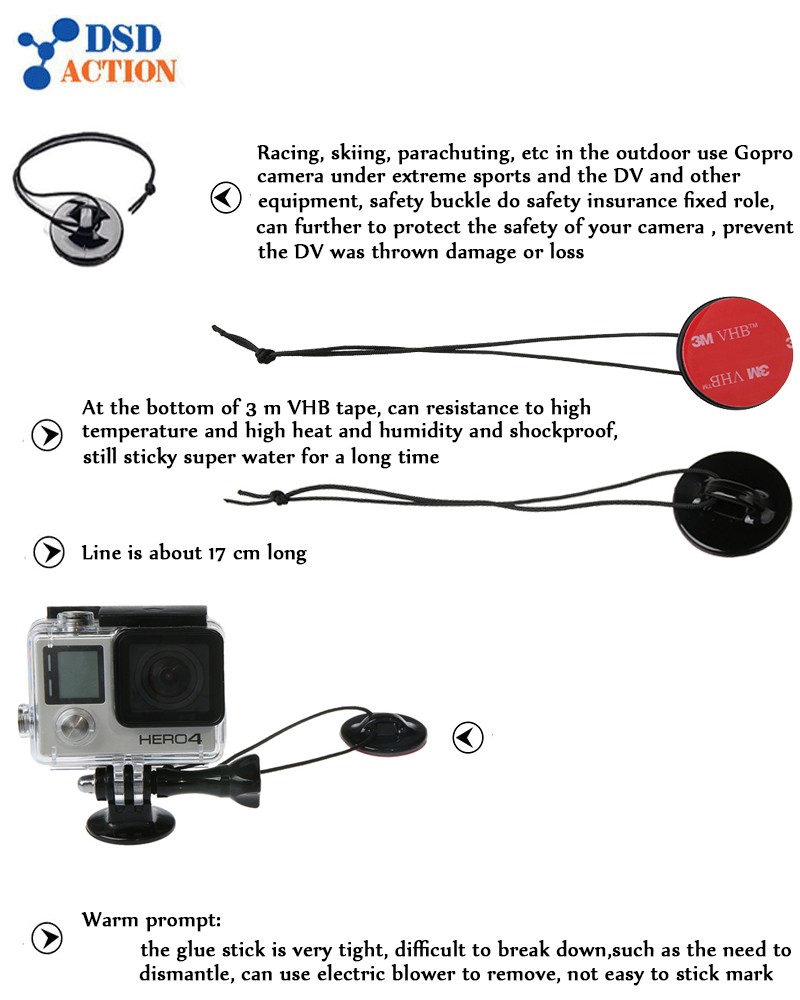 DSD
ACTION

Racing, skiing, parachuting, etc in the outdoor use Gopro camera under extreme sports and the DV and other equipment, safety buckle do safety insurance fixed role, can further to protect the safety of your camera , prevent the DV was thrown damage or loss

3M VHB™
3M VHB™

At the bottom of 3 m VHB tape, can resistance to high temperature and high heat and humidity and shockproof, still sticky super water for a long time

Line is about 17 cm long

HERO4

Warm prompt:
the glue stick is very tight, difficult to break down,such as the need to dismantle, can use electric blower to remove, not easy to stick mark